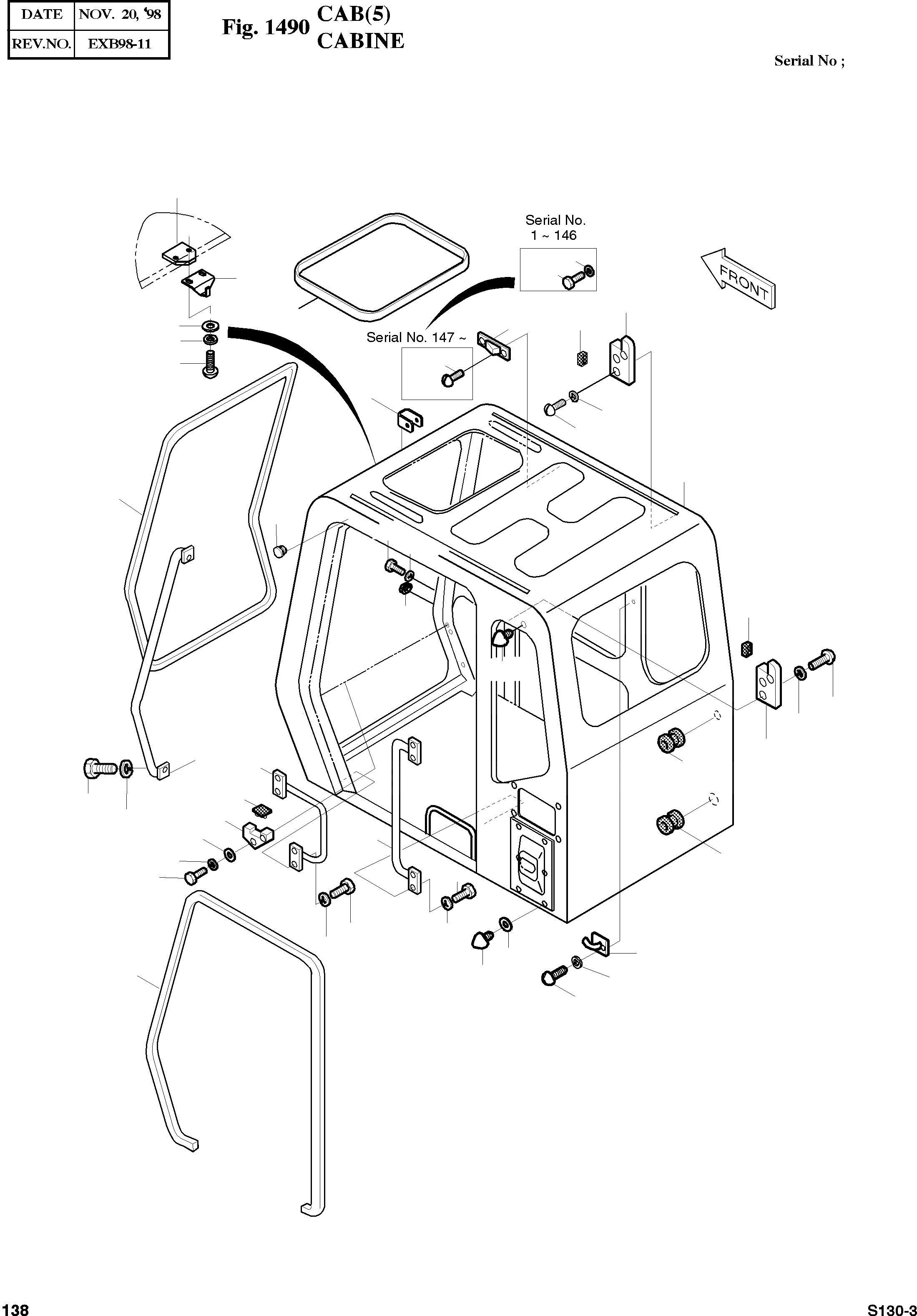 | DATE | NOV. 20, '98 |
|---|---|
| REV.NO. | EXB98-11 |

Fig. 1490 CAB(5)
CABINE

Serial No ;

Serial No. 1 ~ 146

FRONT

Serial No. 147 ~

138

S130-3