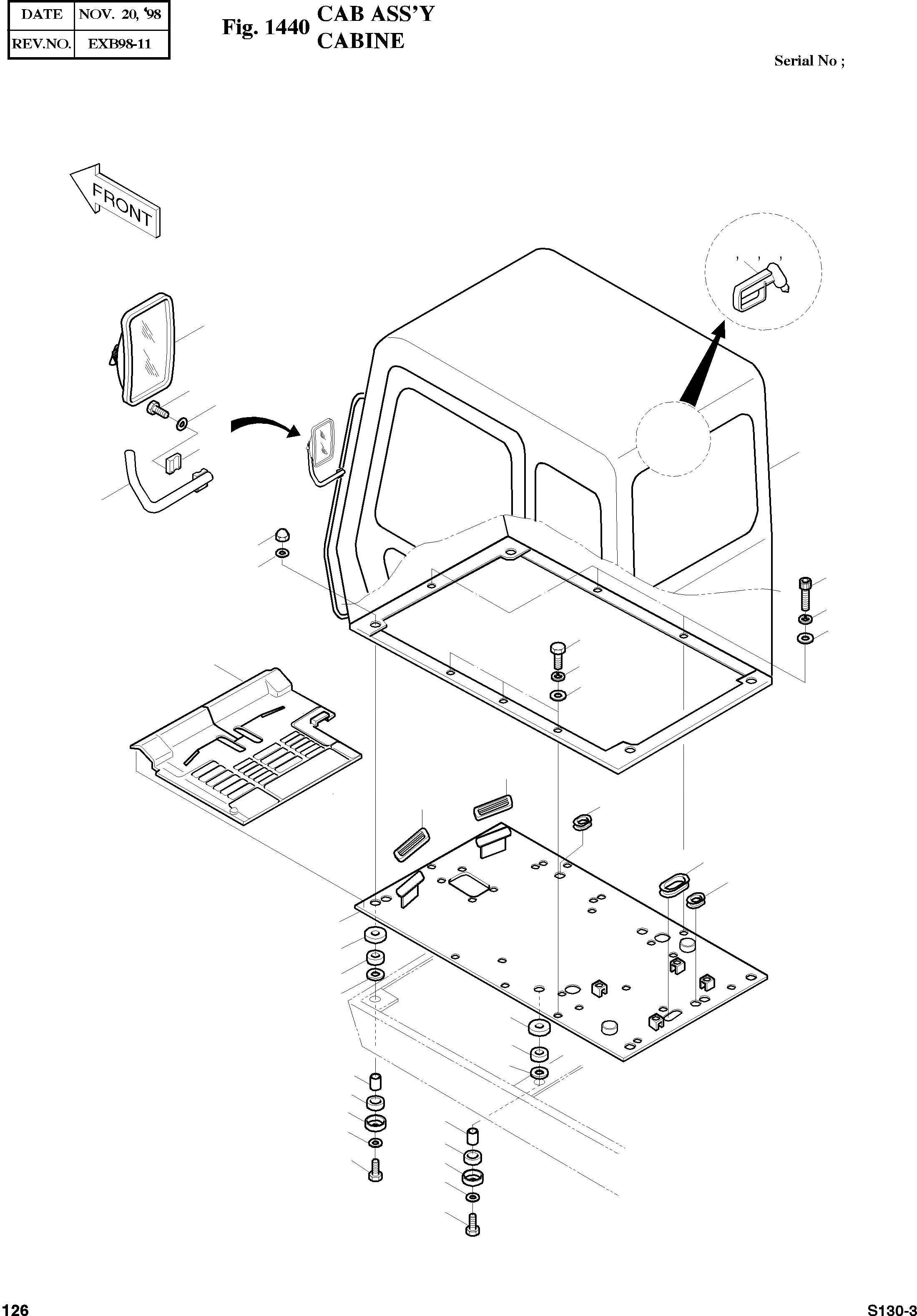 | DATE | NOV. 20, '98 |
|---|---|
| REV.NO. | EXB98-11 |

Fig. 1440 CAB ASS'Y
CABINE

Serial No ;

FRONT

126

S130-3