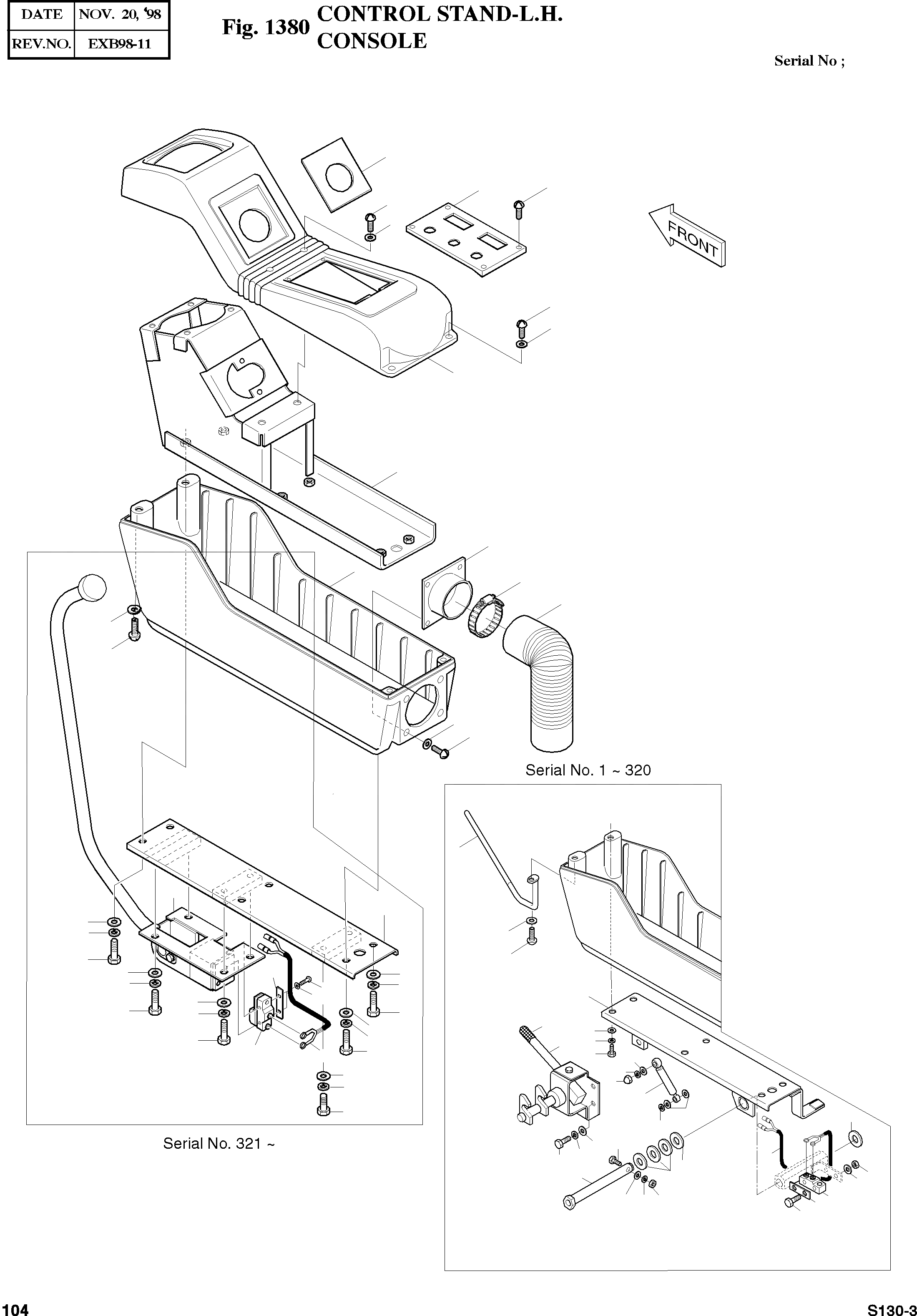 | DATE | NOV. 20, '98 |
|---|---|
| REV.NO. | EXB98-11 |

Fig. 1380 CONTROL STAND-L.H. CONSOLE

Serial No ;

FRONT

Serial No. 1 ~ 320

Serial No. 321 ~

104

S130-3