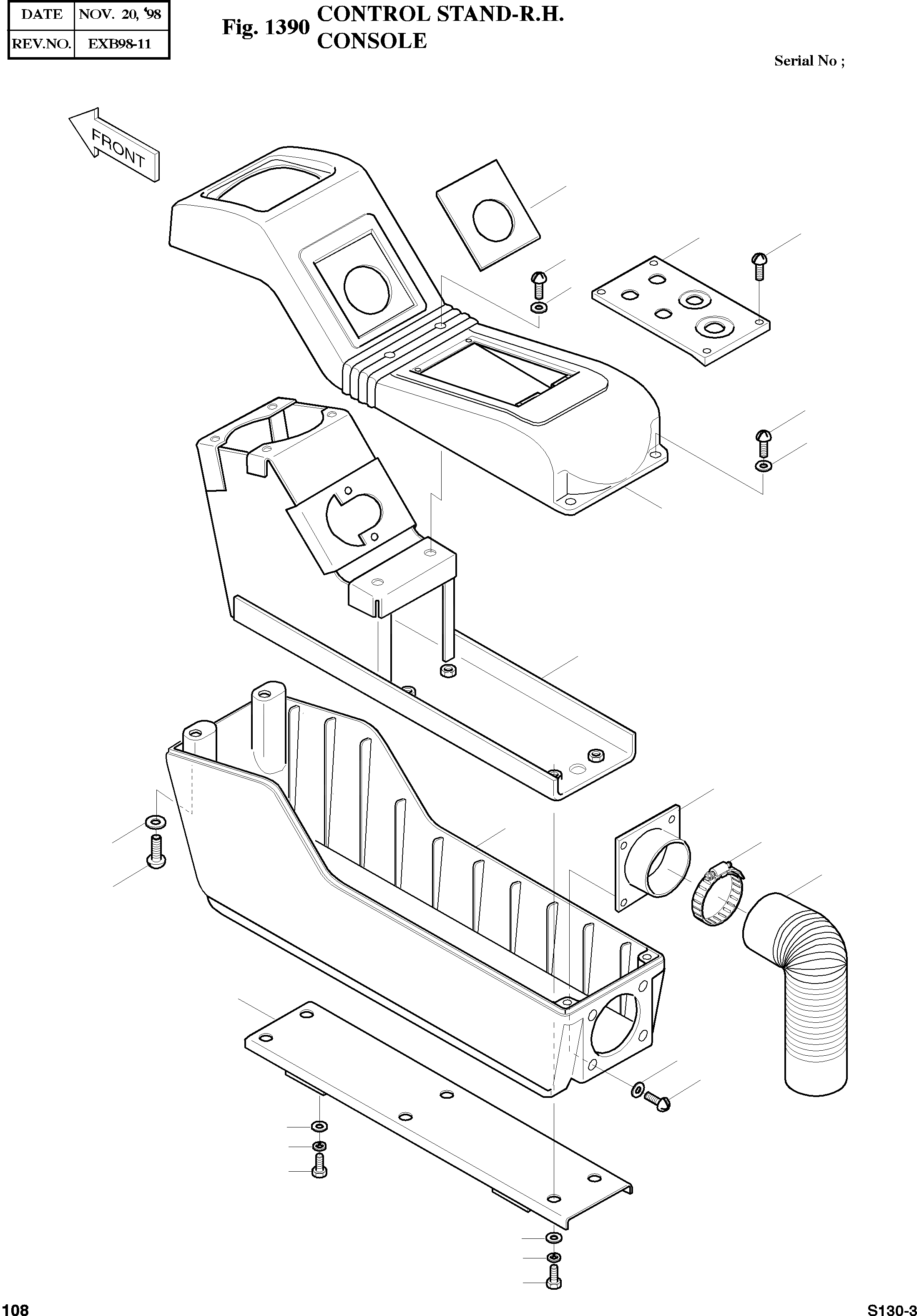 | DATE | NOV. 20, '98 |
|---|---|
| REV.NO. | EXB98-11 |

Fig. 1390 CONTROL STAND-R.H. CONSOLE

Serial No ;

FRONT

108

S130-3