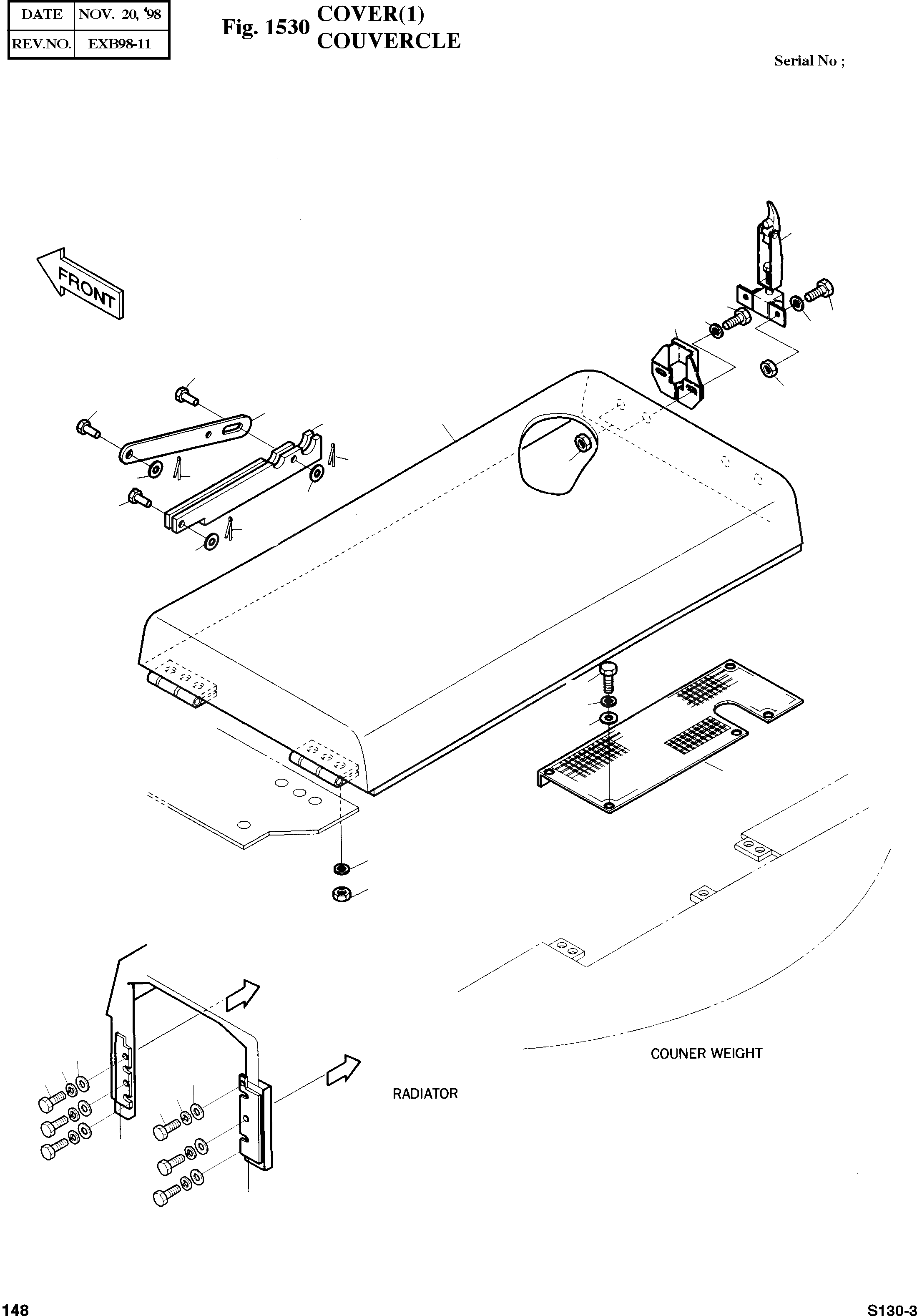 | DATE | NOV. 20, '98 |
|---|---|
| REV.NO. | EXB98-11 |

Fig. 1530 COVER(1)
COUVERCLE

Serial No ;

FRONT

COUNER WEIGHT

RADIATOR

148

S130-3