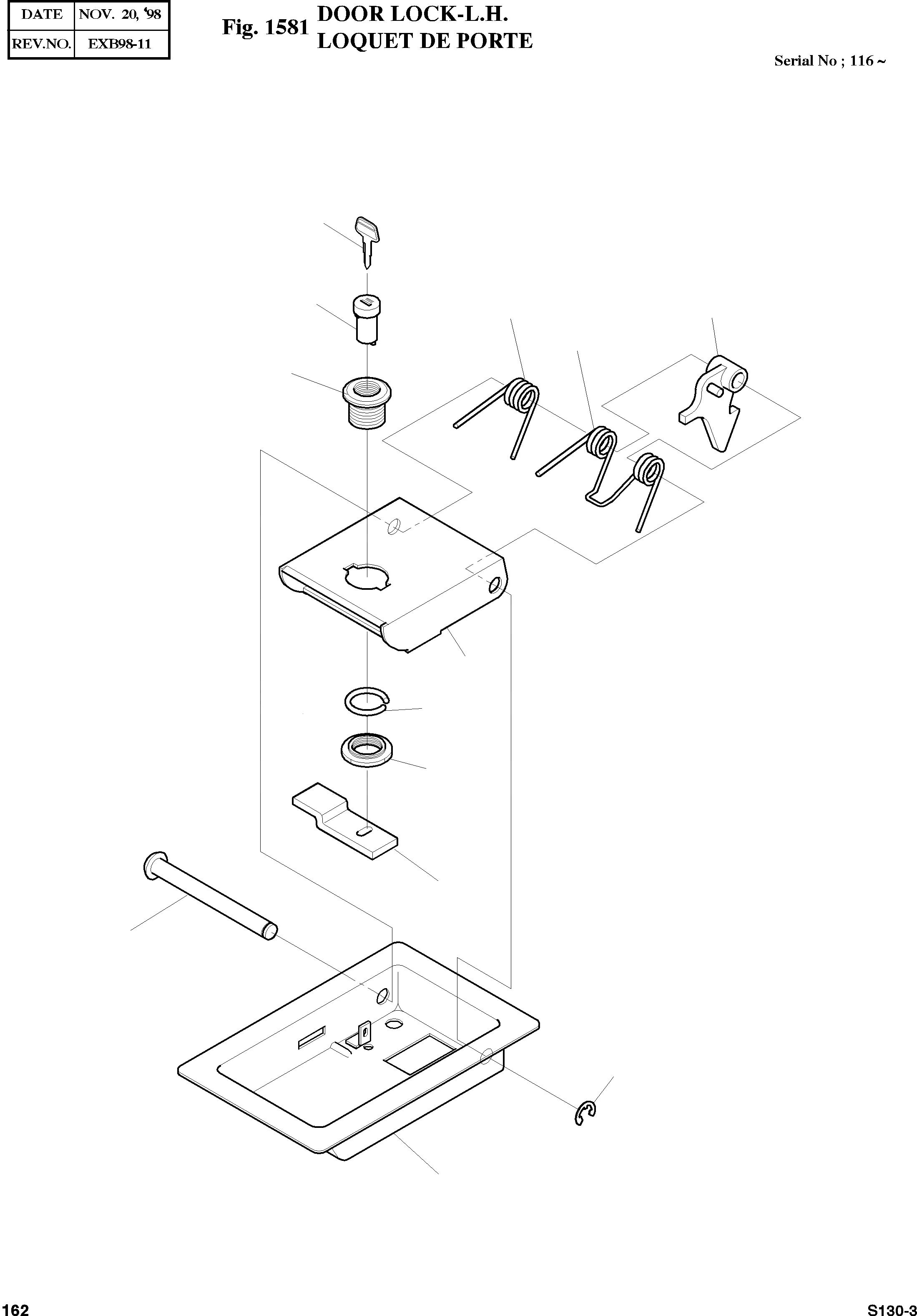 | DATE | NOV. 20, '98 |
|---|---|
| REV.NO. | EXB98-11 |

Fig. 1581 DOOR LOCK-L.H.
LOQUET DE PORTE

Serial No ; 116 ~

162

S130-3