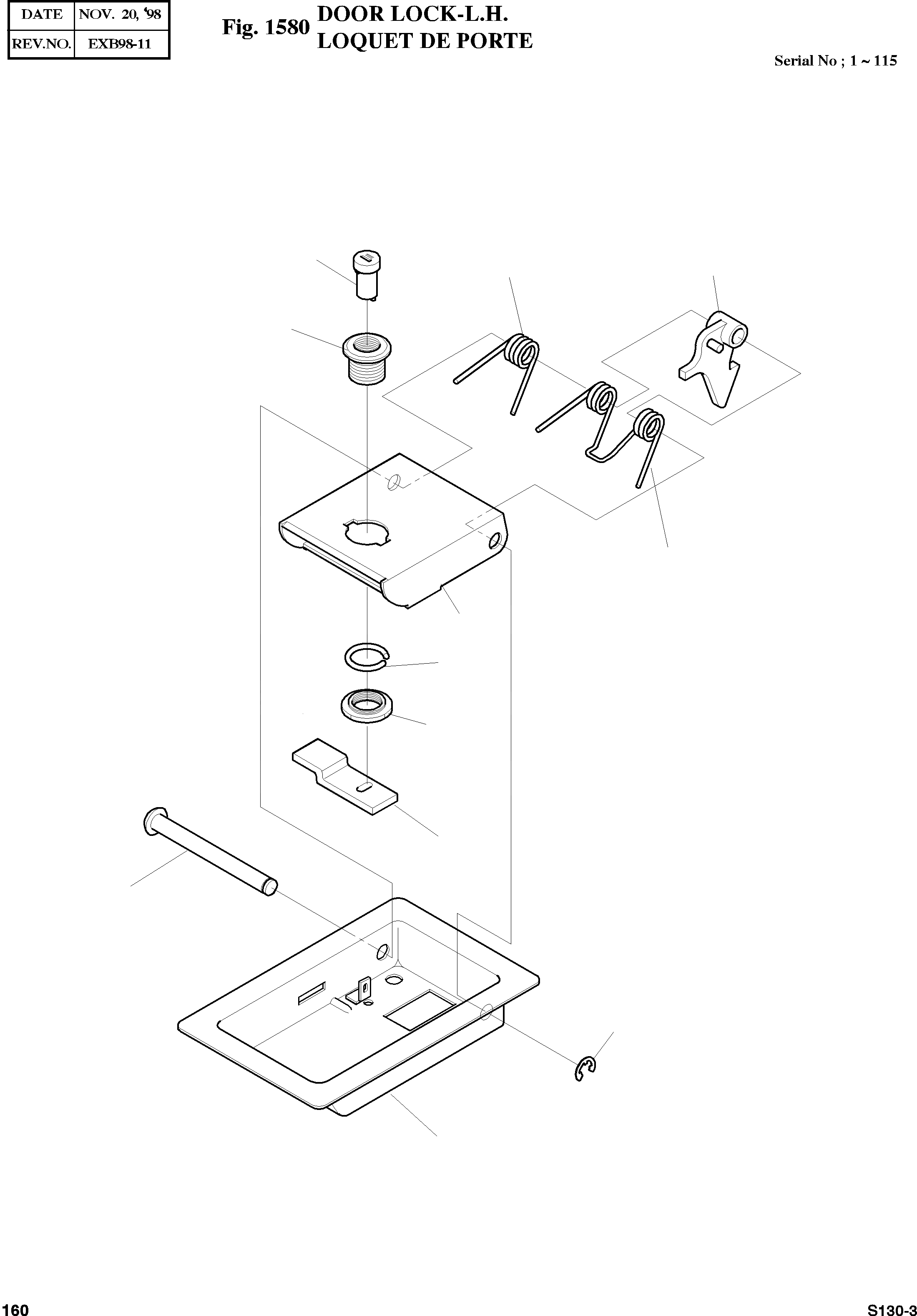 | DATE | NOV. 20, '98 |
|---|---|
| REV.NO. | EXB98-11 |

Fig. 1580 DOOR LOCK-L.H.
LOQUET DE PORTE

Serial No ; 1 ~ 115

160

S130-3