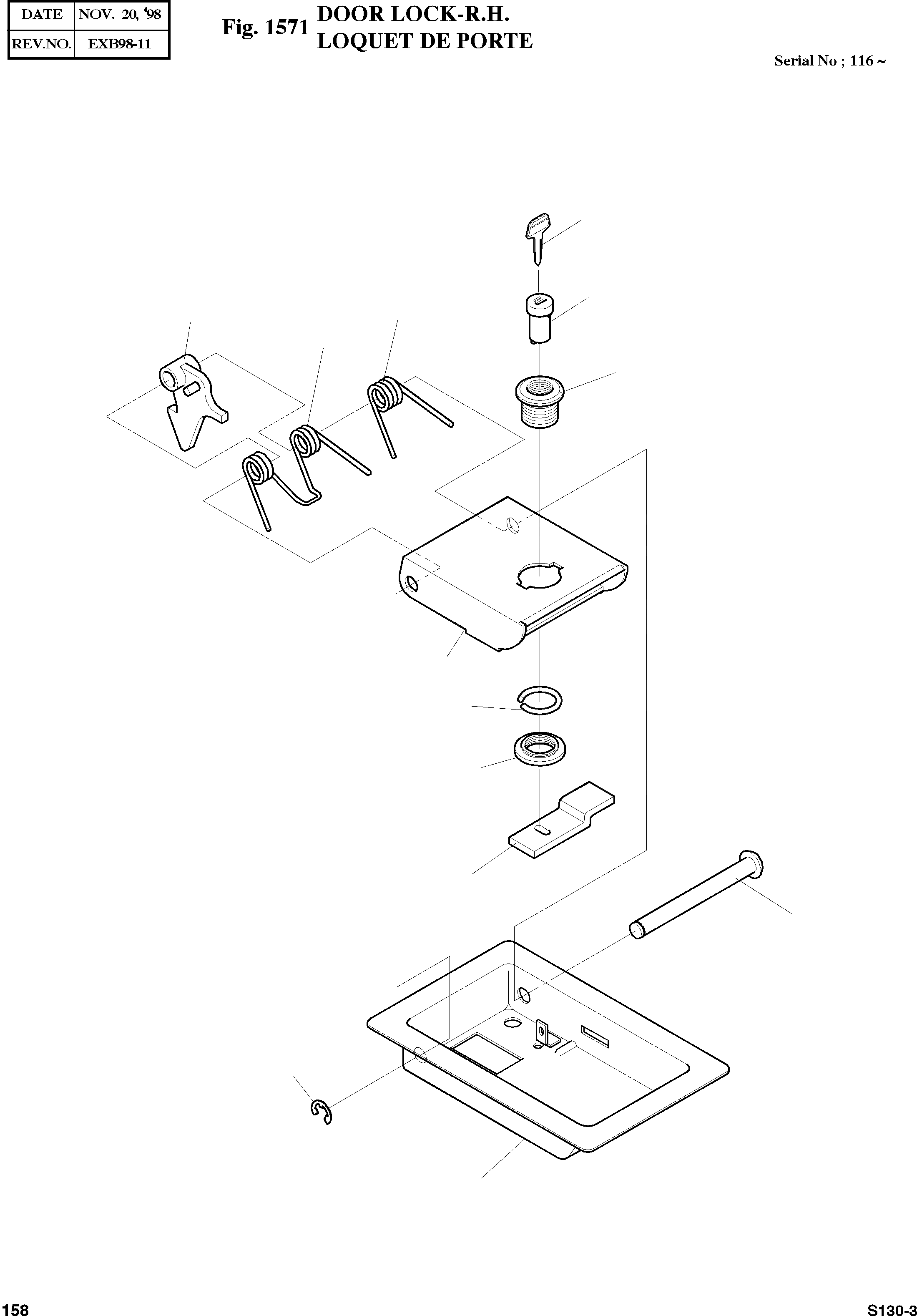 | DATE | NOV. 20, '98 |
|---|---|
| REV.NO. | EXB98-11 |

Fig. 1571 DOOR LOCK-R.H.
LOQUET DE PORTE

Serial No ; 116 ~

158

S130-3