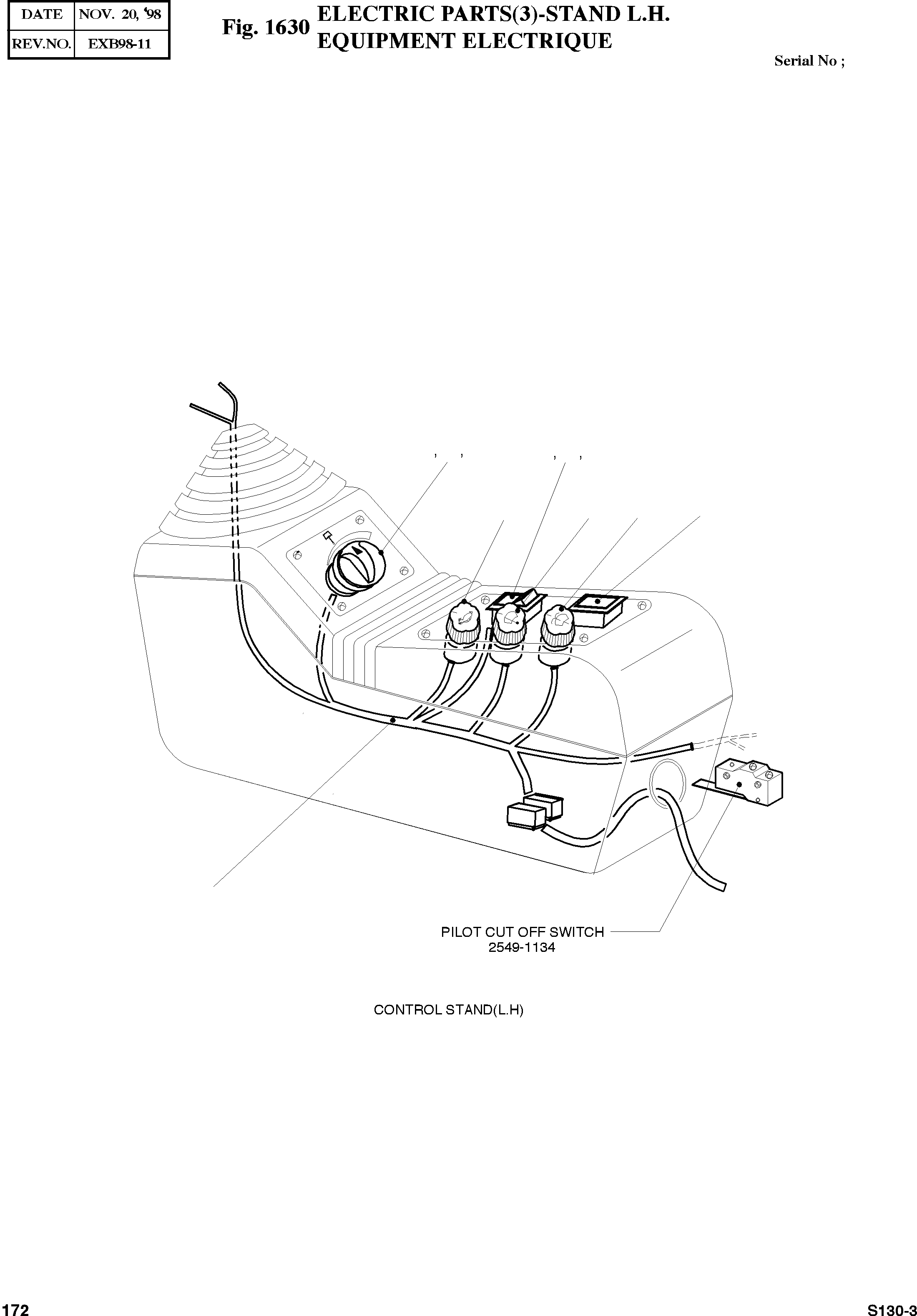 | DATE | NOV. 20, '98 |
|---|---|
| REV.NO. | EXB98-11 |

Fig. 1630 ELECTRIC PARTS(3)-STAND L.H.
EQUIPMENT ELECTRIQUE

Serial No ;

, ,

, ,

PILOT CUT OFF SWITCH
2549-1134

CONTROL STAND(L.H)

172

S130-3