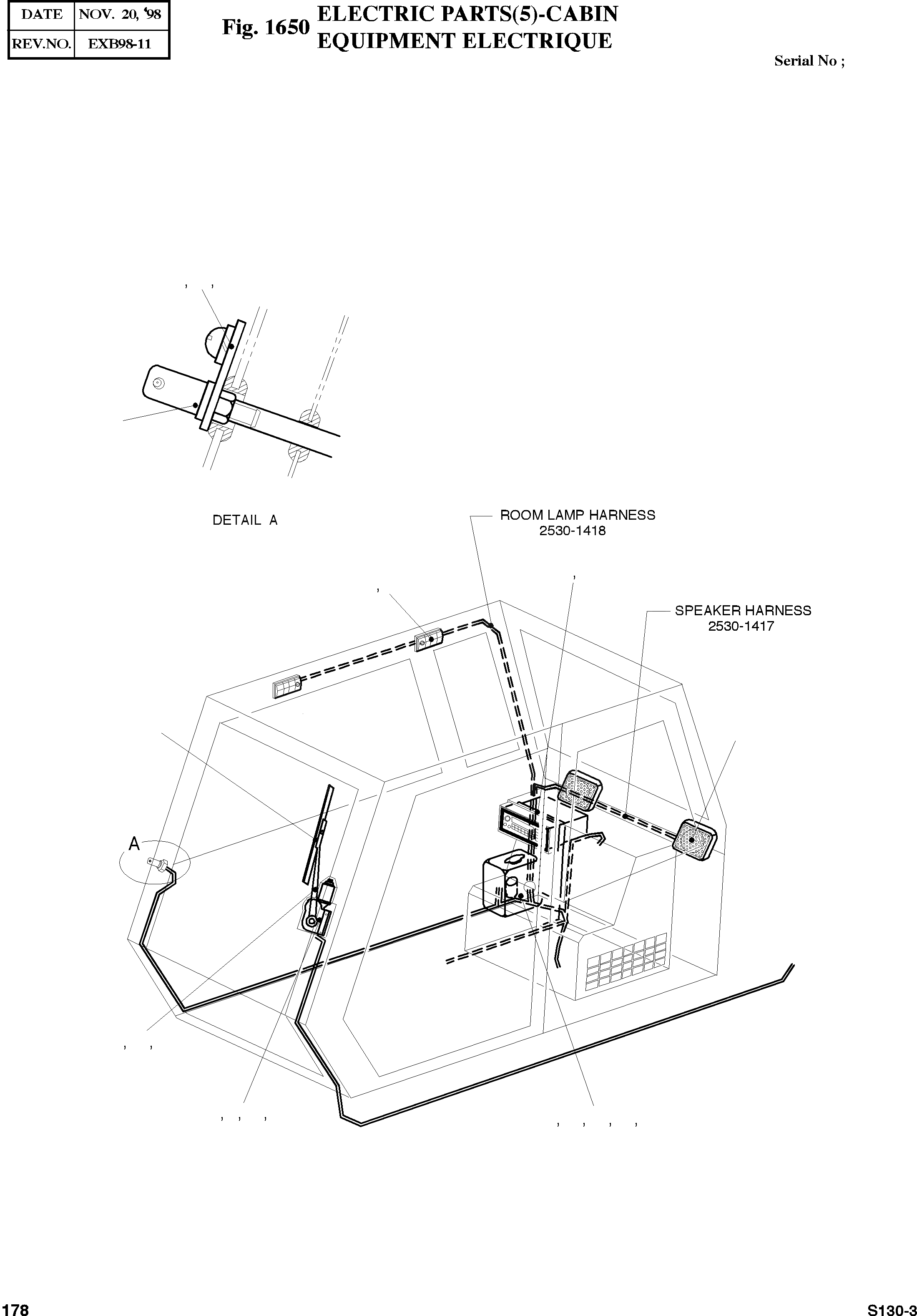 | DATE | NOV. 20, '98 |
|---|---|
| REV.NO. | EXB98-11 |

Fig. 1650 ELECTRIC PARTS(5)-CABIN
EQUIPMENT ELECTRIQUE

Serial No ;

, ,

DETAIL A

ROOM LAMP HARNESS
2530-1418

,

,

SPEAKER HARNESS
2530-1417

A

, ,

, , ,

, , , ,

178

S130-3