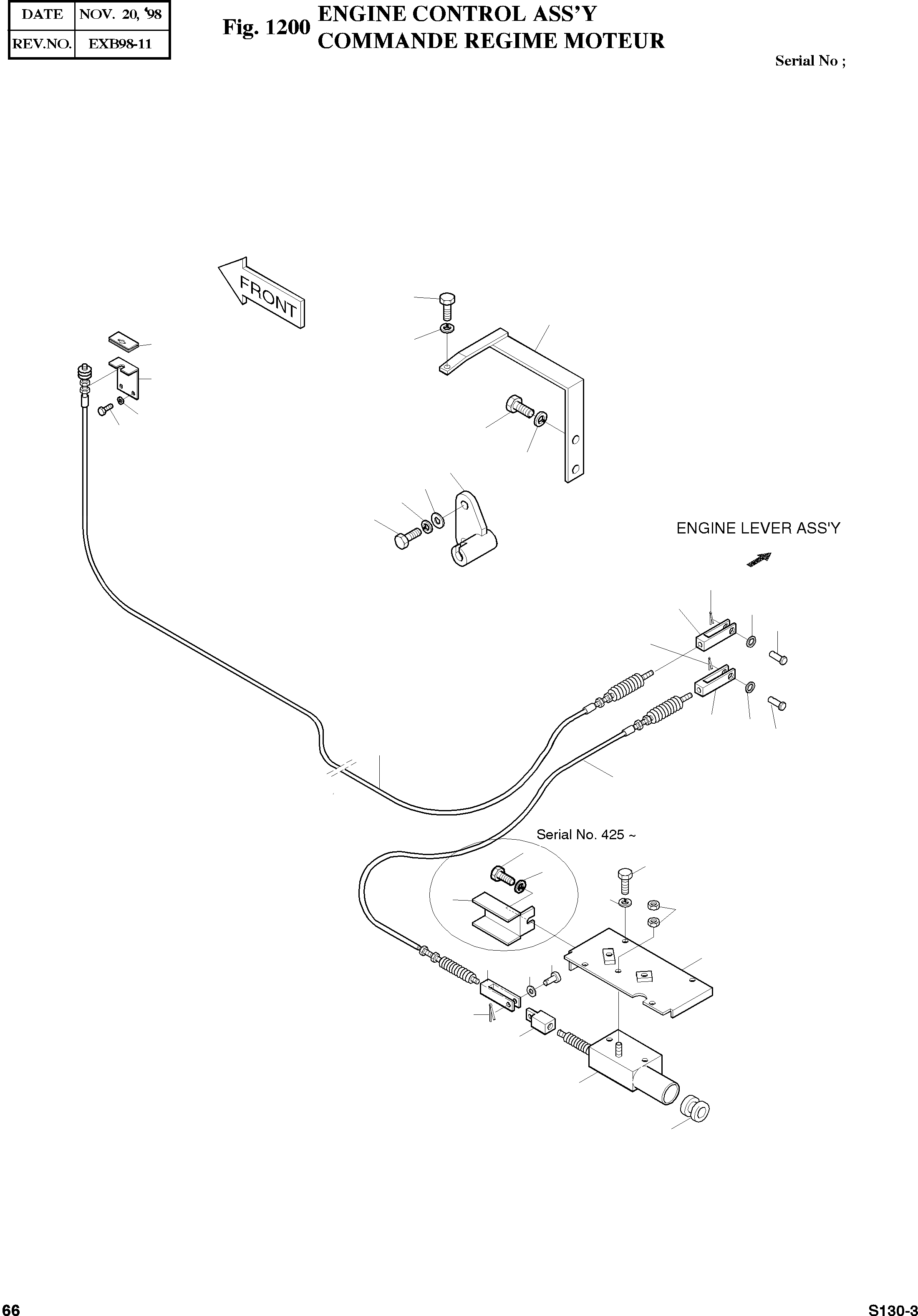 | DATE | NOV. 20, '98 |
|---|---|
| REV.NO. | EXB98-11 |

Fig. 1200 ENGINE CONTROL ASS'Y
COMMANDE REGIME MOTEUR

Serial No ;

FRONT

ENGINE LEVER ASS'Y

Serial No. 425 ~

66

S130-3