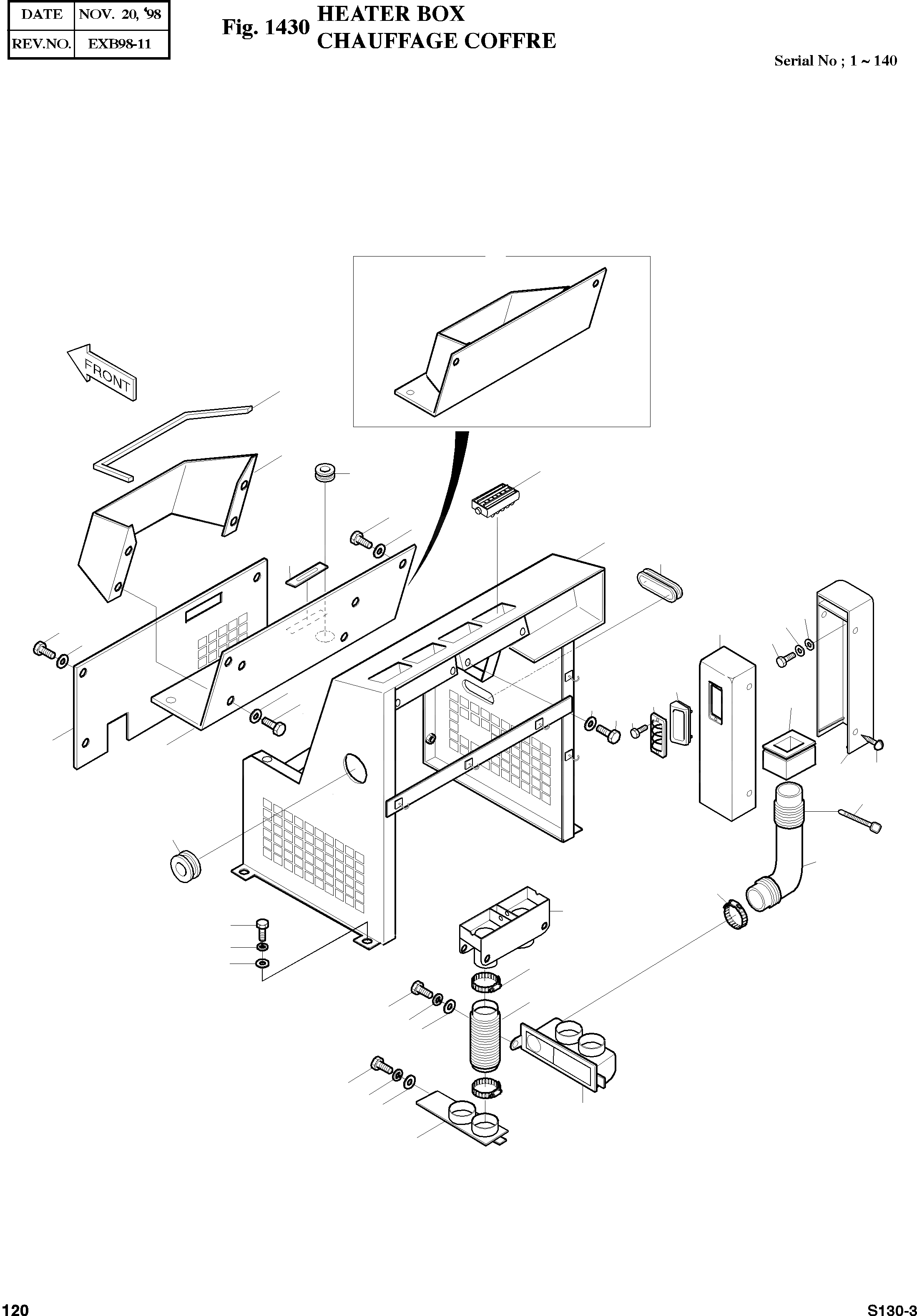 | DATE | NOV. 20, '98 |
|---|---|
| REV.NO. | EXB98-11 |

Fig. 1430 HEATER BOX
CHAUFFAGE COFFRE

Serial No ; 1 ~ 140

FRONT

120

S130-3