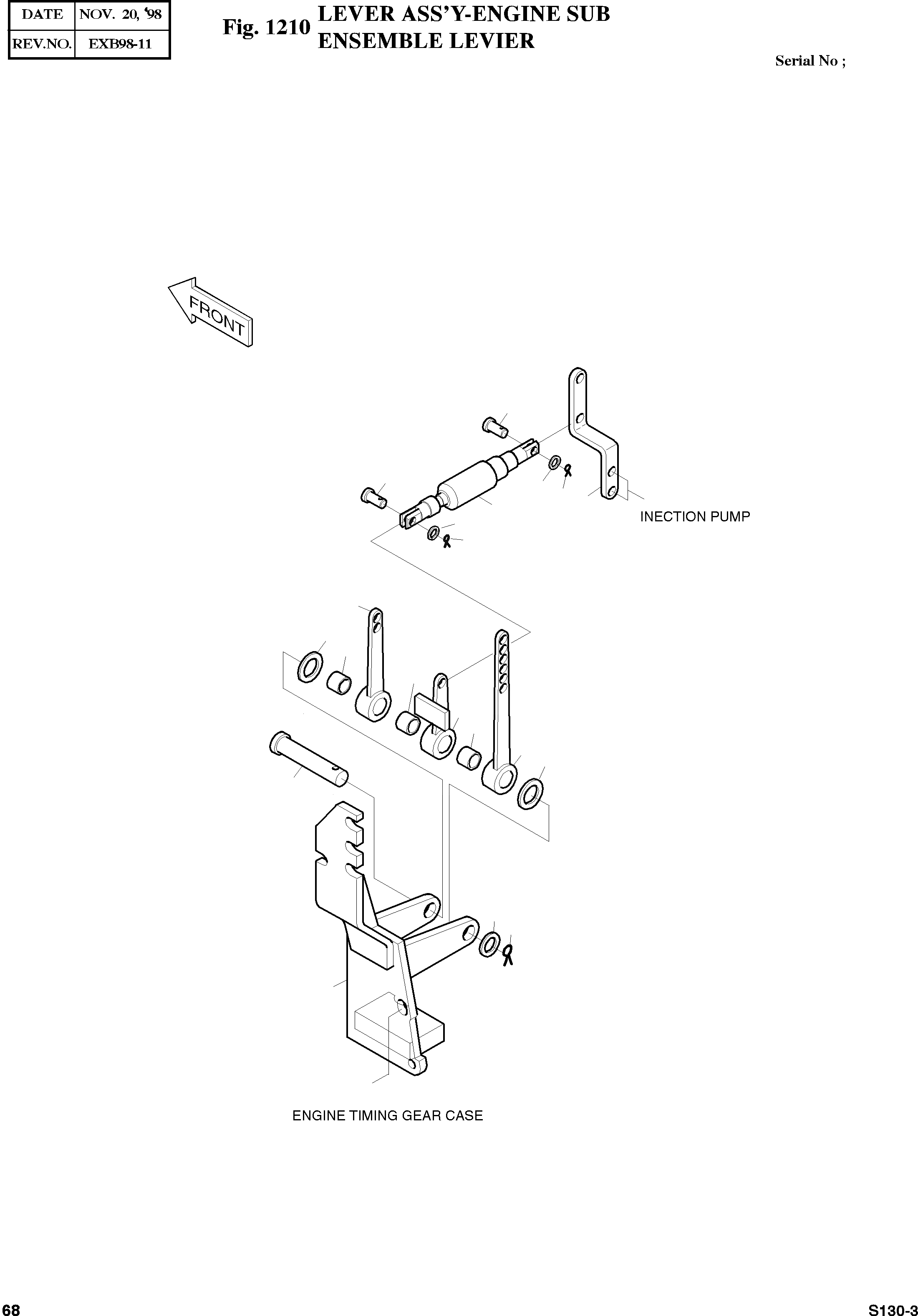 | DATE | NOV. 20, '98 |
|---|---|
| REV.NO. | EXB98-11 |

Fig. 1210 LEVER ASS'Y-ENGINE SUB
ENSEMBLE LEVIER

Serial No ;

FRONT

INECTION PUMP

ENGINE TIMING GEAR CASE

68

S130-3