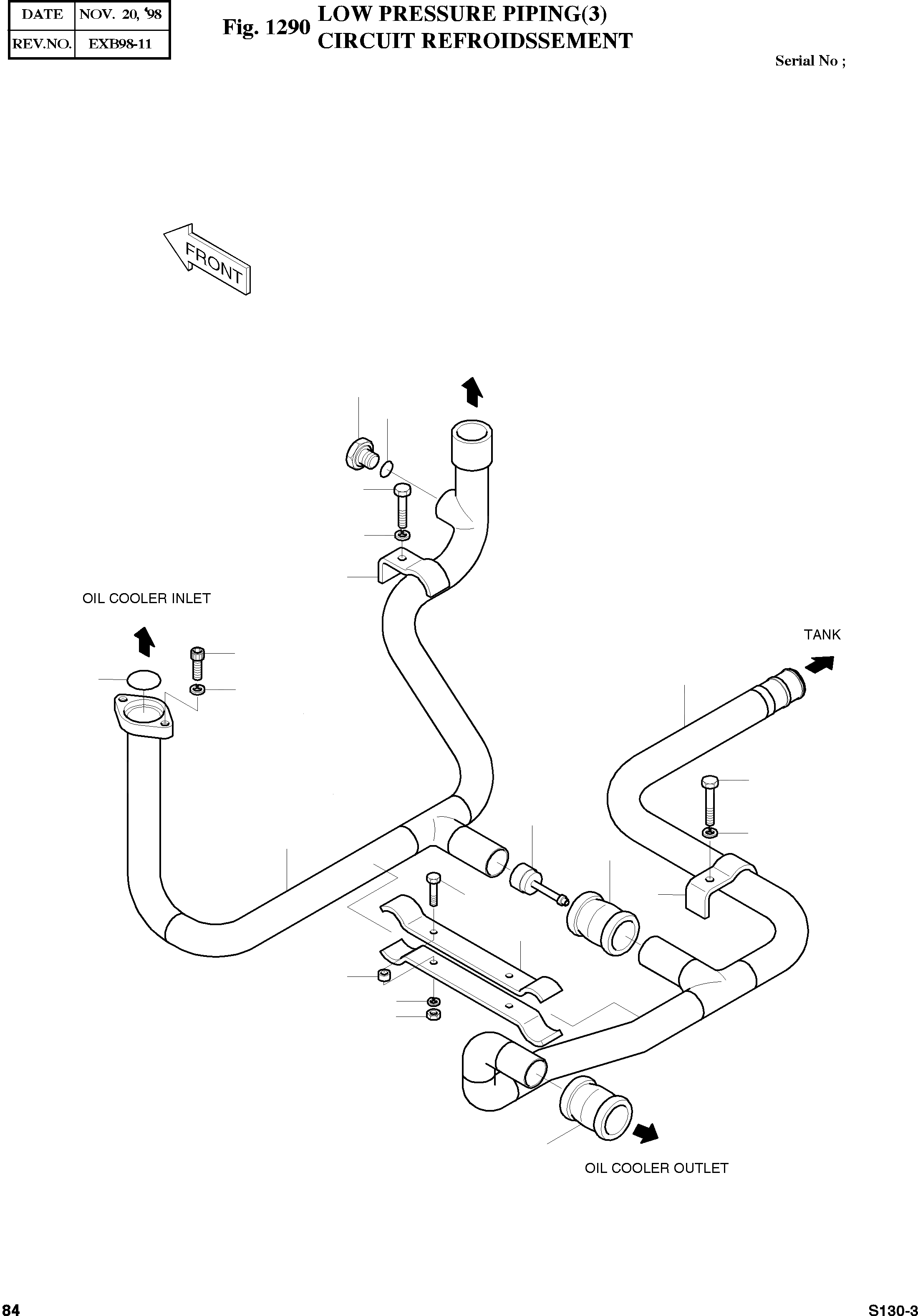 | DATE | NOV. 20, '98 |
|---|---|
| REV.NO. | EXB98-11 |

Fig. 1290 LOW PRESSURE PIPING(3)
CIRCUIT REFROIDSSEMENT

Serial No ;

FRONT

OIL COOLER INLET

TANK

OIL COOLER OUTLET

84

S130-3