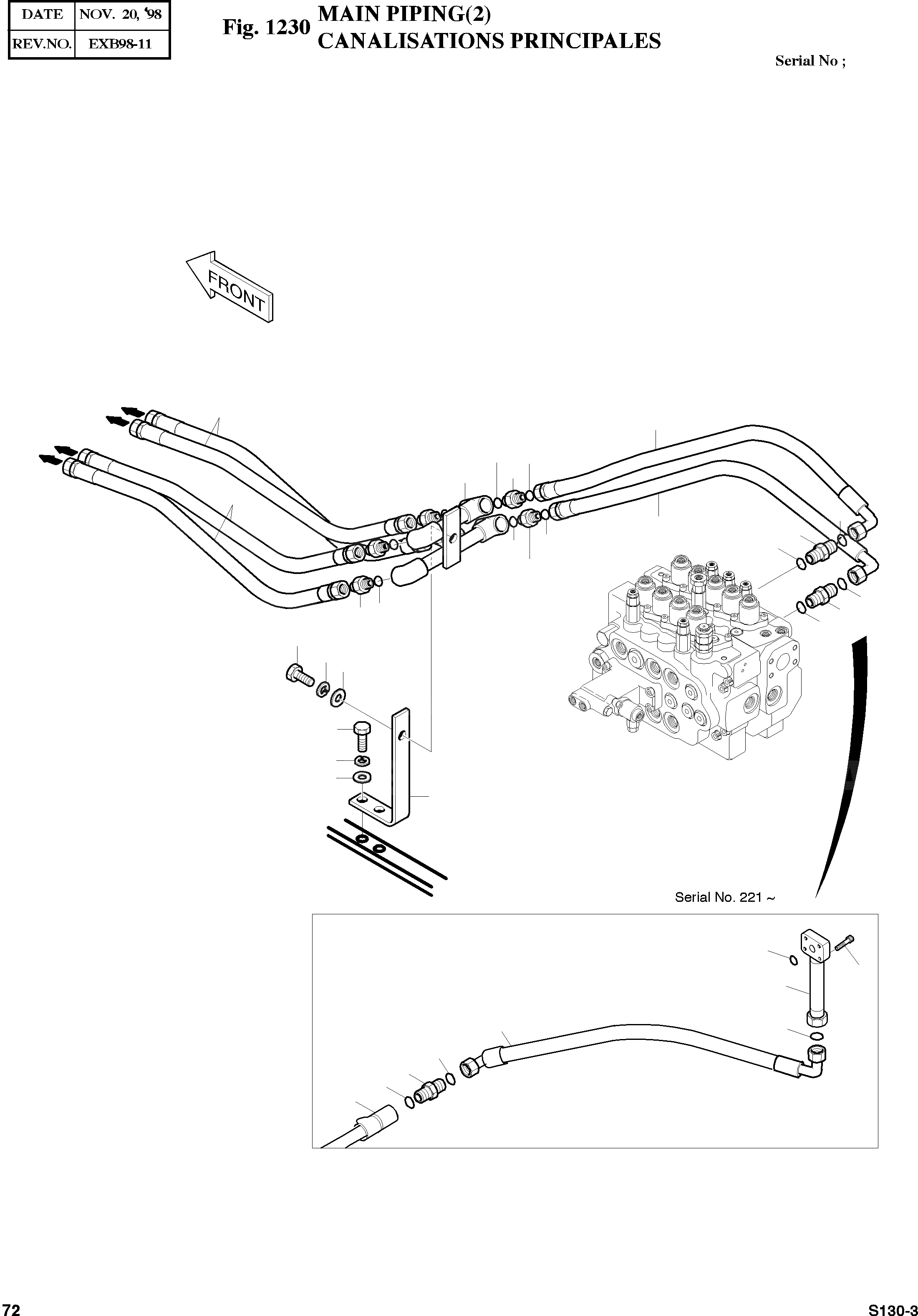 | DATE | NOV. 20, '98 |
|---|---|
| REV.NO. | EXB98-11 |

Fig. 1230 MAIN PIPING(2)
CANALISATIONS PRINCIPALES

Serial No ;

FRONT

Serial No. 221 ~

72

S130-3