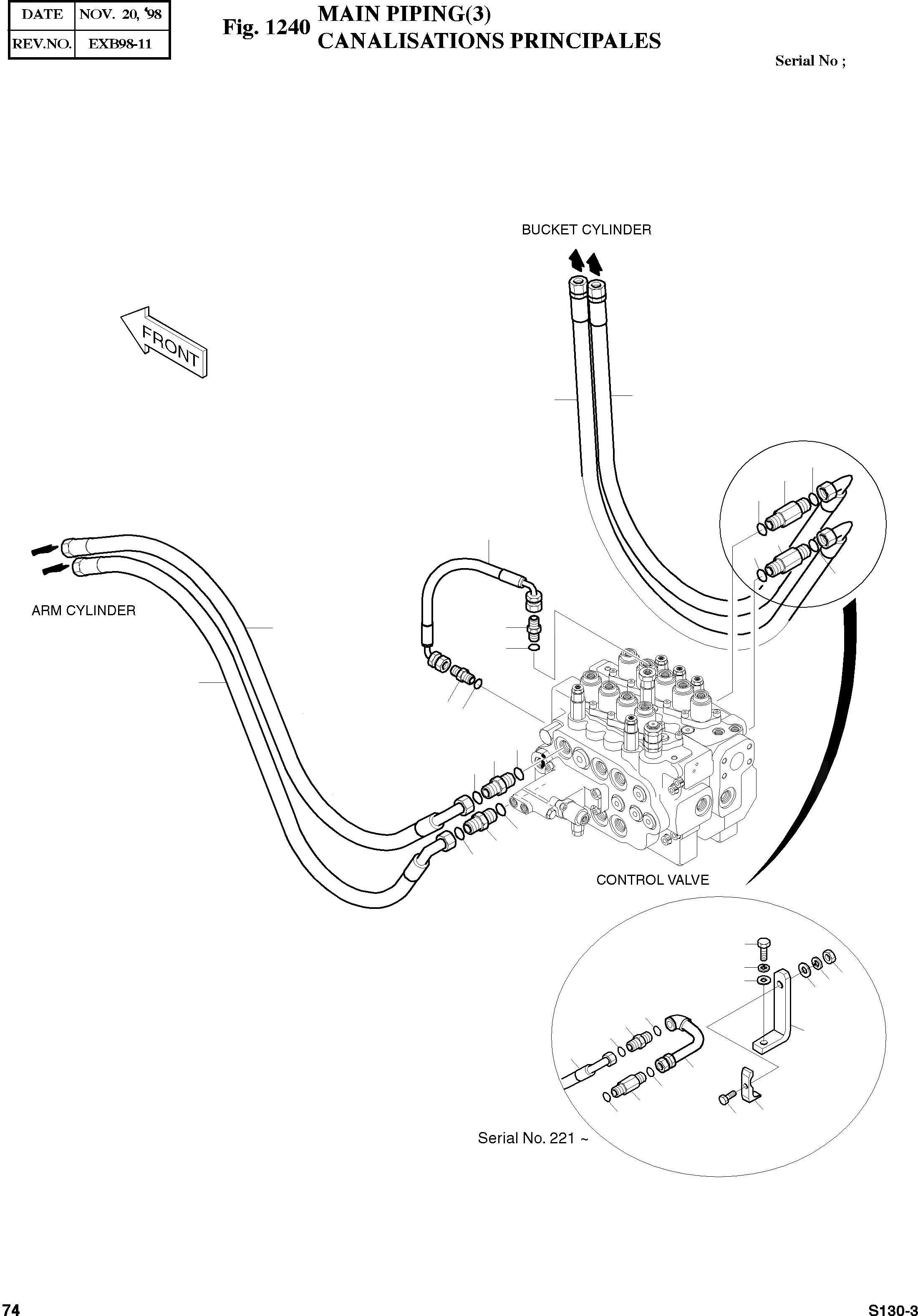 | DATE | NOV. 20, '98 |
|---|---|
| REV.NO. | EXB98-11 |

Fig. 1240 MAIN PIPING(3)
CANALISATIONS PRINCIPALES

Serial No ;

BUCKET CYLINDER

FRONT

ARM CYLINDER

CONTROL VALVE

Serial No. 221 ~

74

S130-3