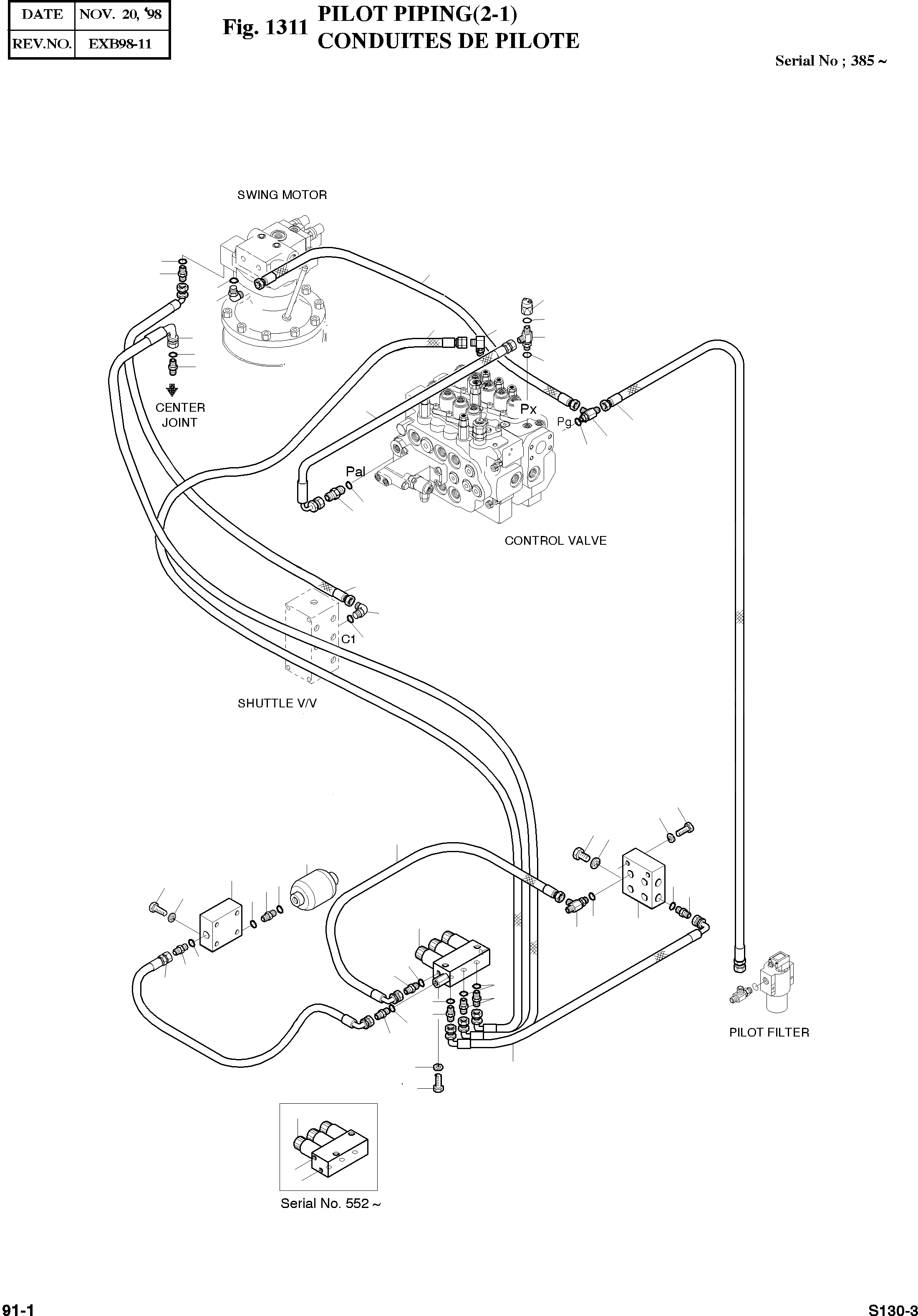 | DATE | NOV. 20, '98 |
|---|---|
| REV.NO. | EXB98-11 |

Fig. 1311 PILOT PIPING(2-1)
CONDUITES DE PILOTE

Serial No ; 385 ~

SWING MOTOR

CENTER JOINT

Px

Pg

Pal

CONTROL VALVE

C1

SHUTTLE V/V

PILOT FILTER

Serial No. 552 ~

91-1

S130-3