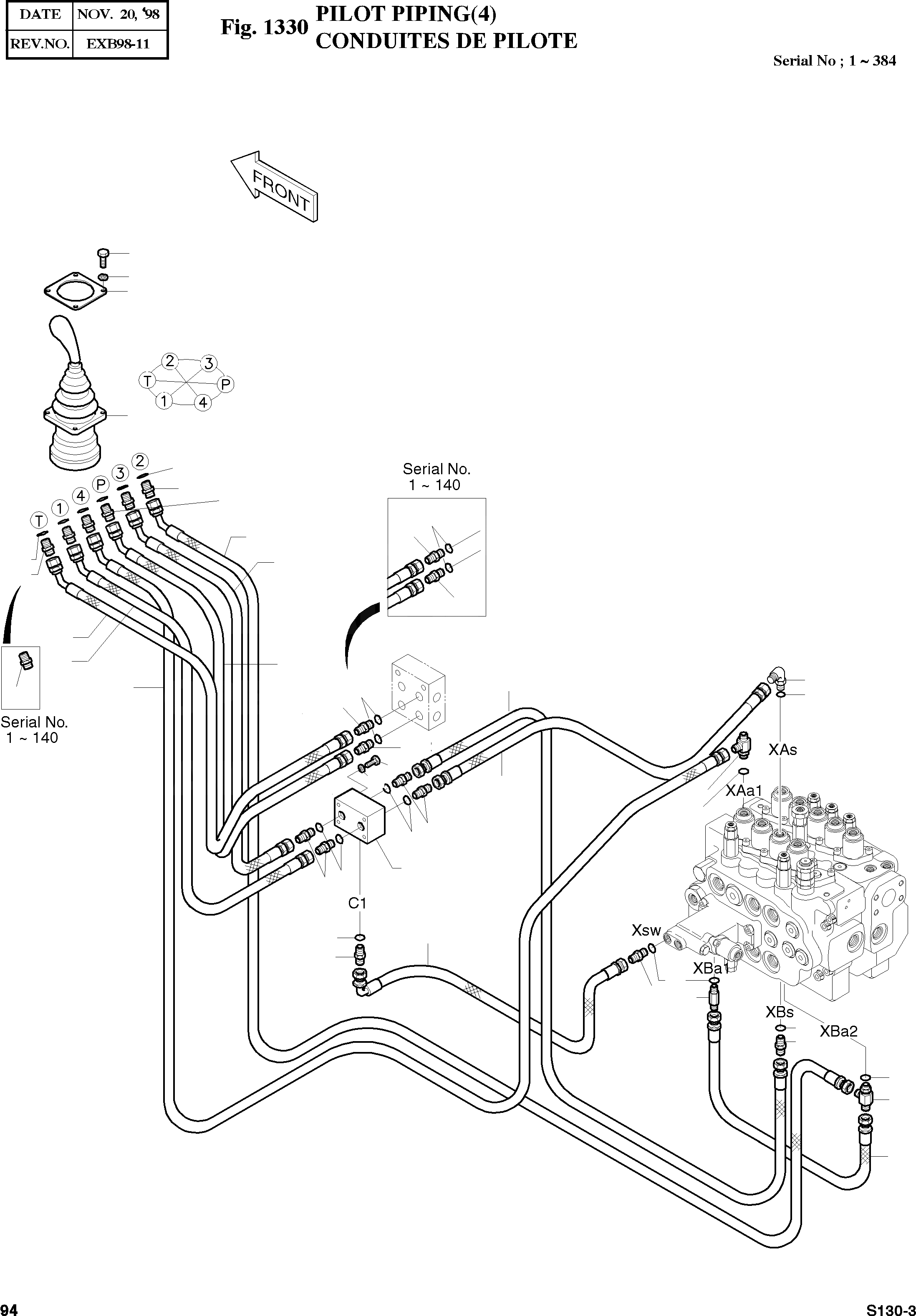 | DATE | NOV. 20, '98 |
|---|---|
| REV.NO. | EXB98-11 |

Fig. 1330 PILOT PIPING(4)
CONDUITES DE PILOTE

Serial No ; 1 ~ 384

FRONT

2 3 T P 1 4

T 1 4 P 3 2

Serial No.
1 ~ 140

Serial No.
1 ~ 140

XAs

XAa1

C1

Xsw

XBa1

XBs

XBa2

94

S130-3