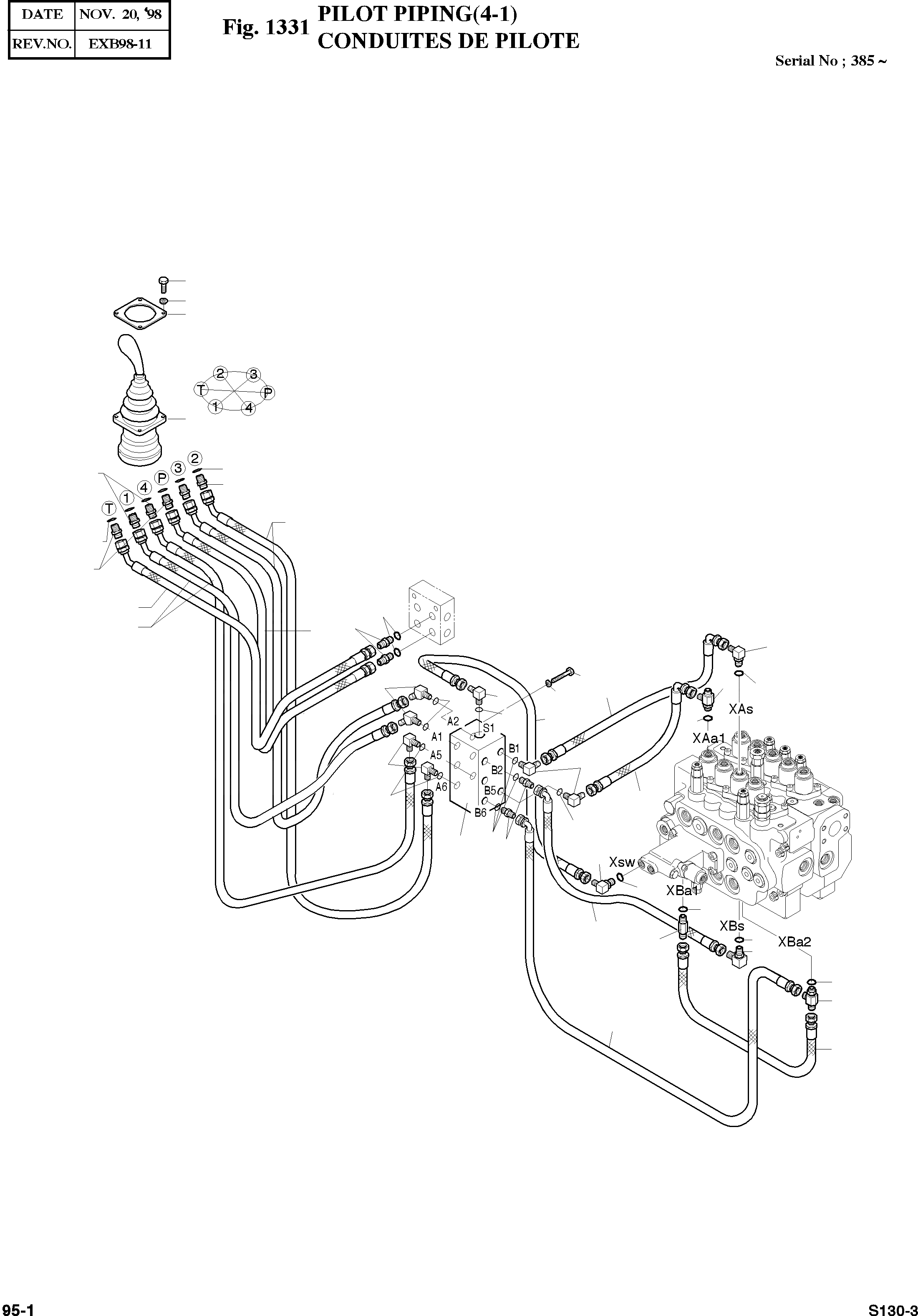 | DATE | NOV. 20, '98 |
|---|---|
| REV.NO. | EXB98-11 |

Fig. 1331 PILOT PIPING(4-1)
CONDUITES DE PILOTE

Serial No ; 385 ~

2 3 T P 1 4

T 1 4 P 3 2

A2 S1 A1 A5 A6 B1 B2 B5 B6

XAs XAa1 Xsw XBa1 XBs XBa2

95-1

S130-3