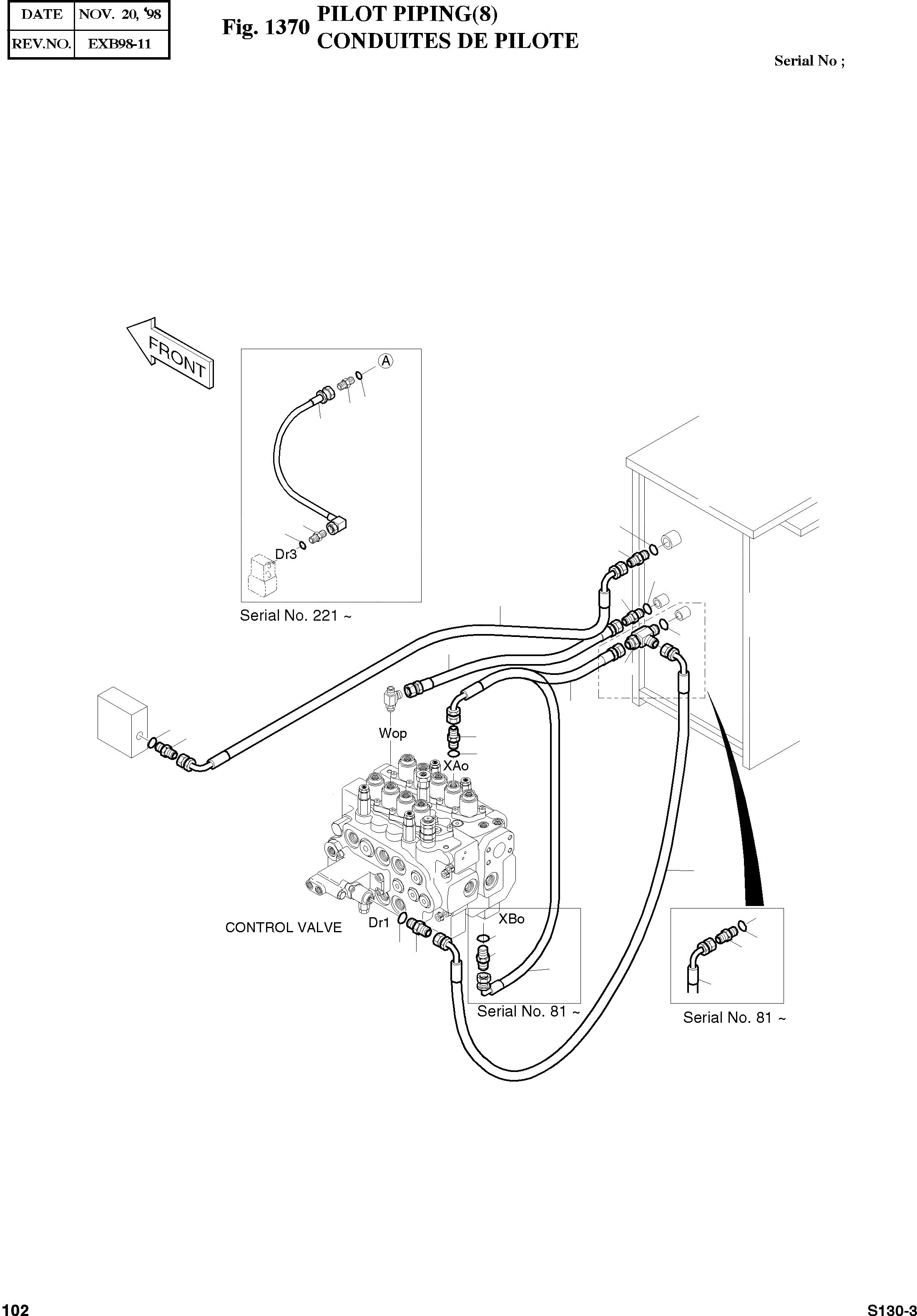 | DATE | NOV. 20, '98 |
|---|---|
| REV.NO. | EXB98-11 |

Fig. 1370 PILOT PIPING(8)
CONDUITES DE PILOTE

Serial No ;

FRONT

A

Dr3

Serial No. 221 ~

Wop

XAo

CONTROL VALVE

Dr1

XBo

Serial No. 81 ~

Serial No. 81 ~

102

S130-3