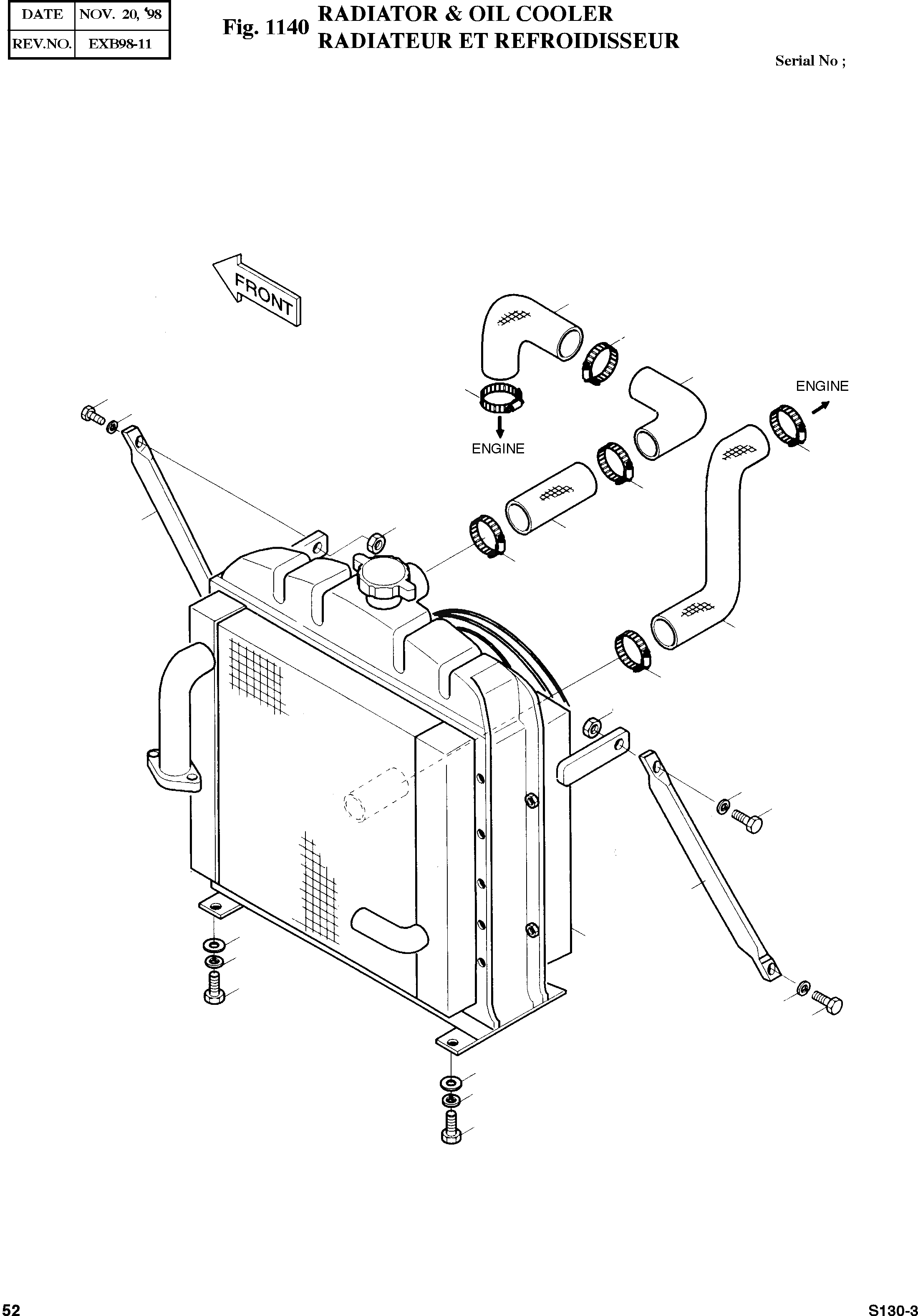 | DATE | NOV. 20, '98 |
|---|---|
| REV.NO. | EXB98-11 |

Fig. 1140 RADIATOR & OIL COOLER
RADIATEUR ET REFROIDISSEUR

Serial No ;

FRONT

ENGINE

ENGINE

52

S130-3