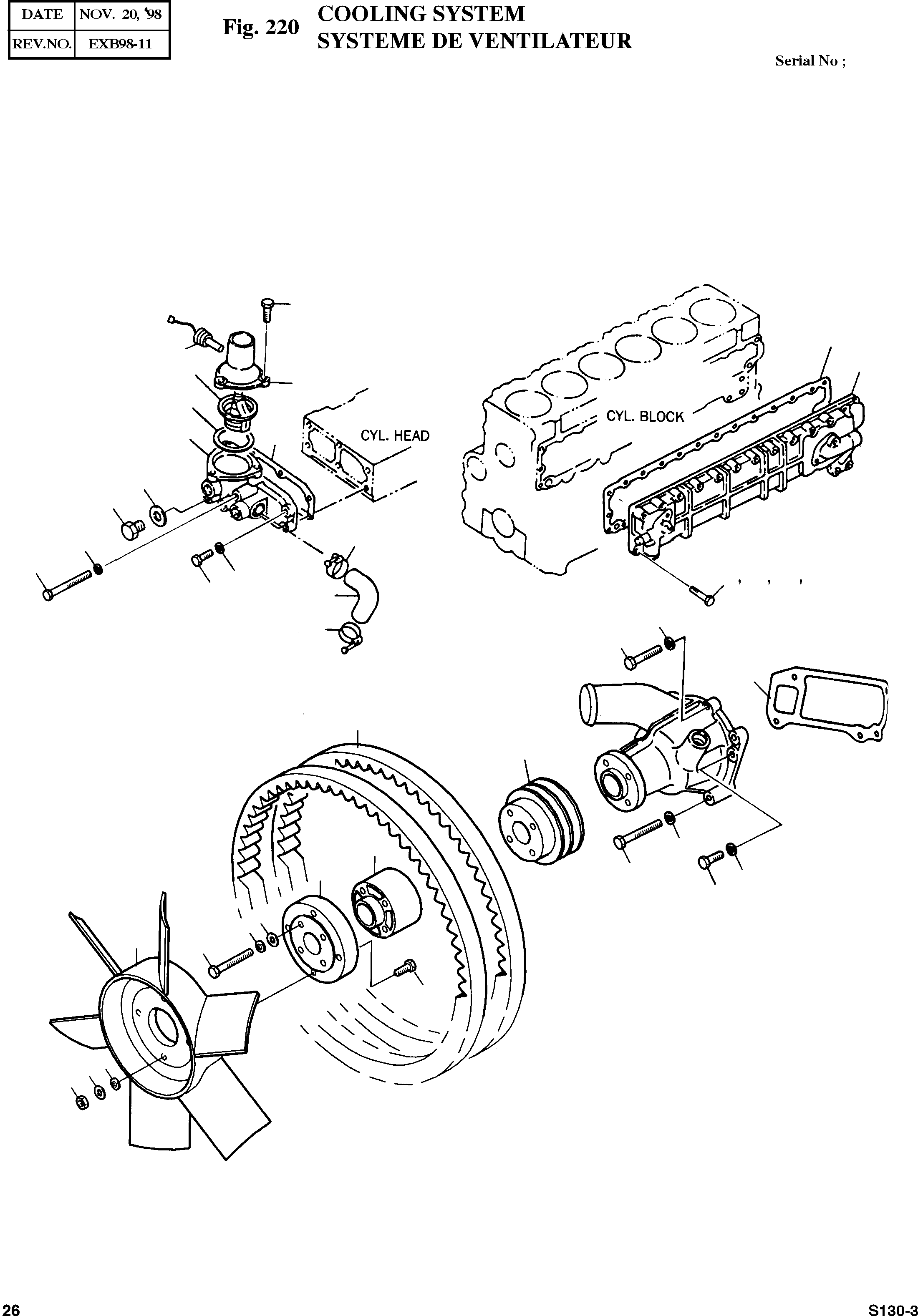 | DATE | NOV. 20, '98 |
|---|---|
| REV.NO. | EXB98-11 |

Fig. 220 COOLING SYSTEM
SYSTEME DE VENTILATEUR

Serial No ;

CYL. HEAD

CYL. BLOCK

26

S130-3