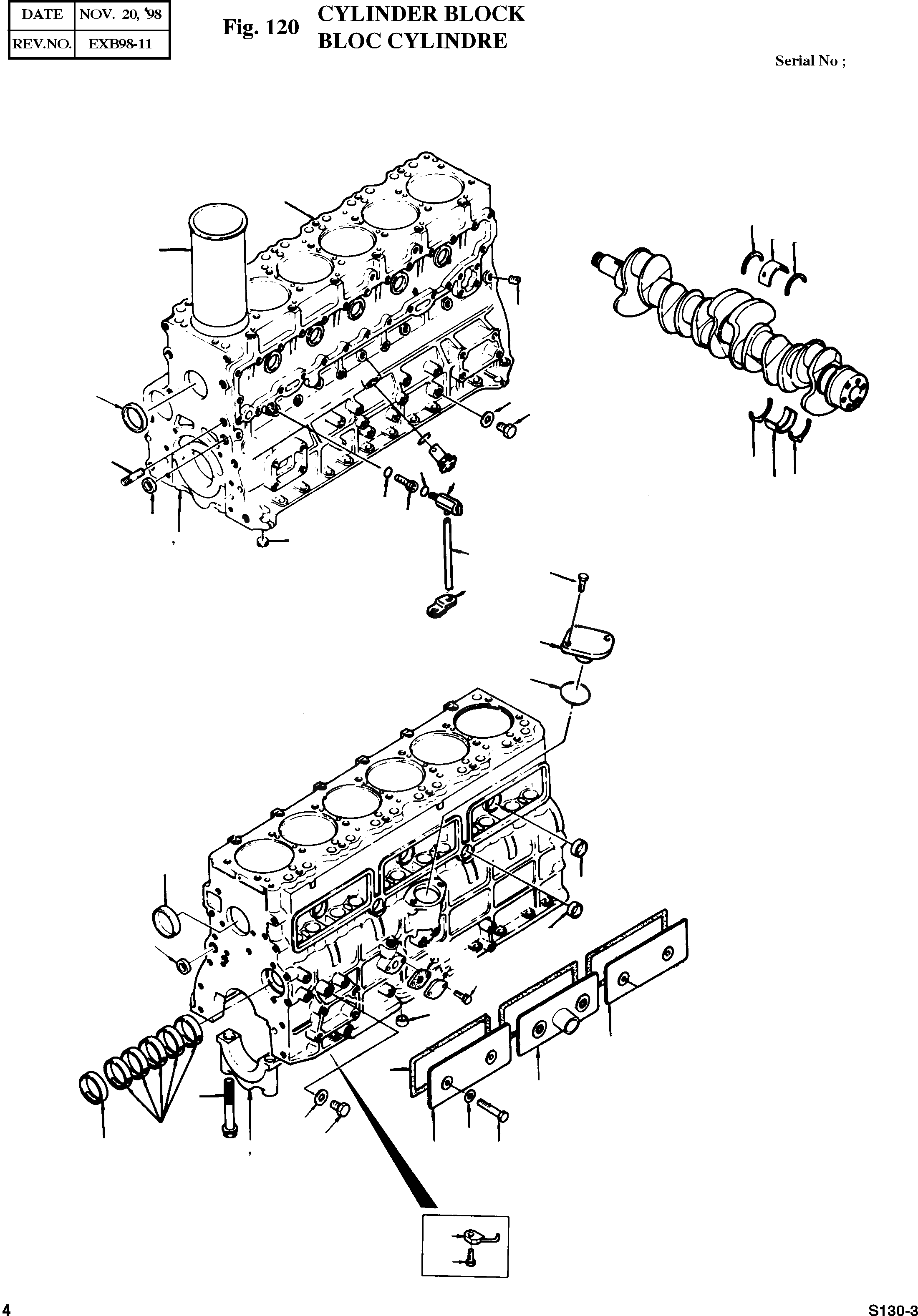 | DATE | NOV. 20, '98 |
|---|---|
| REV.NO. | EXB98-11 |

Fig. 120 CYLINDER BLOCK
BLOC CYLINDRE

Serial No ;

4

S130-3