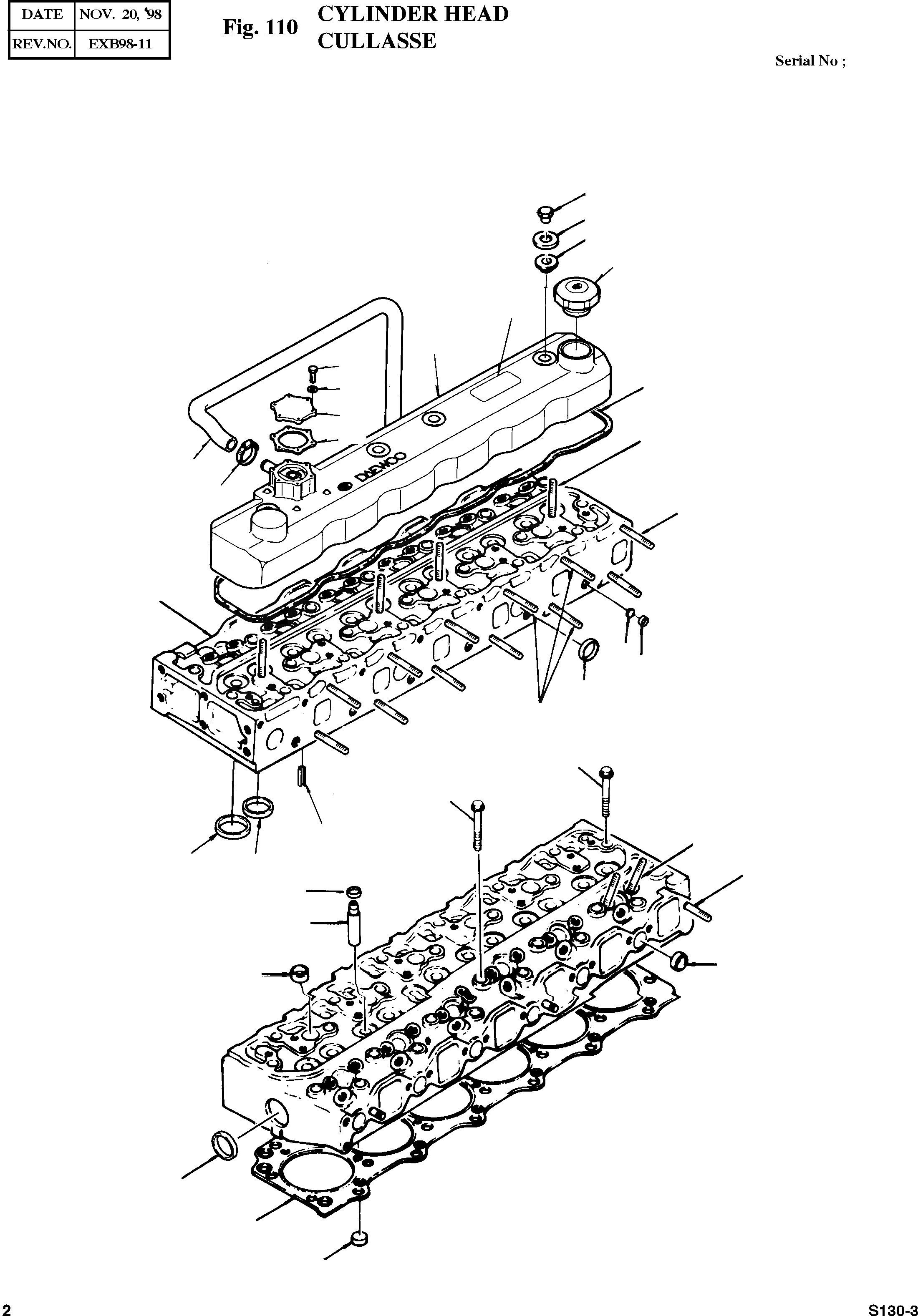 | DATE | NOV. 20, '98 |
|---|---|
| REV.NO. | EXB98-11 |

Fig. 110 CYLINDER HEAD
CULLASSE

Serial No ;

DAEWOO

2

S130-3