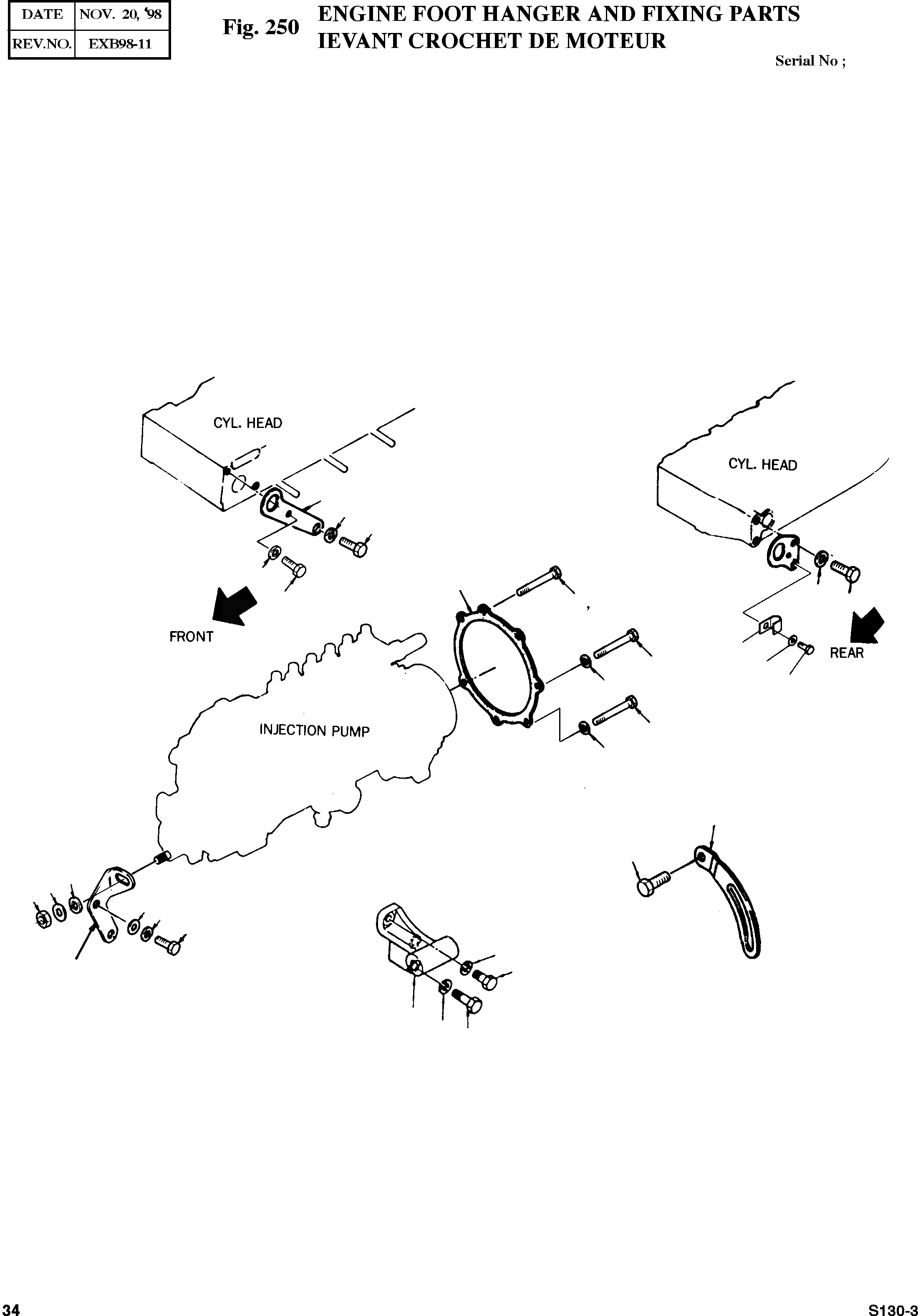 | DATE | NOV. 20, '98 |
|---|---|
| REV.NO. | EXB98-11 |

Fig. 250 ENGINE FOOT HANGER AND FIXING PARTS
IEVANT CROCHET DE MOTEUR

Serial No ;

CYL. HEAD

CYL. HEAD

FRONT

REAR

INJECTION PUMP

34

S130-3