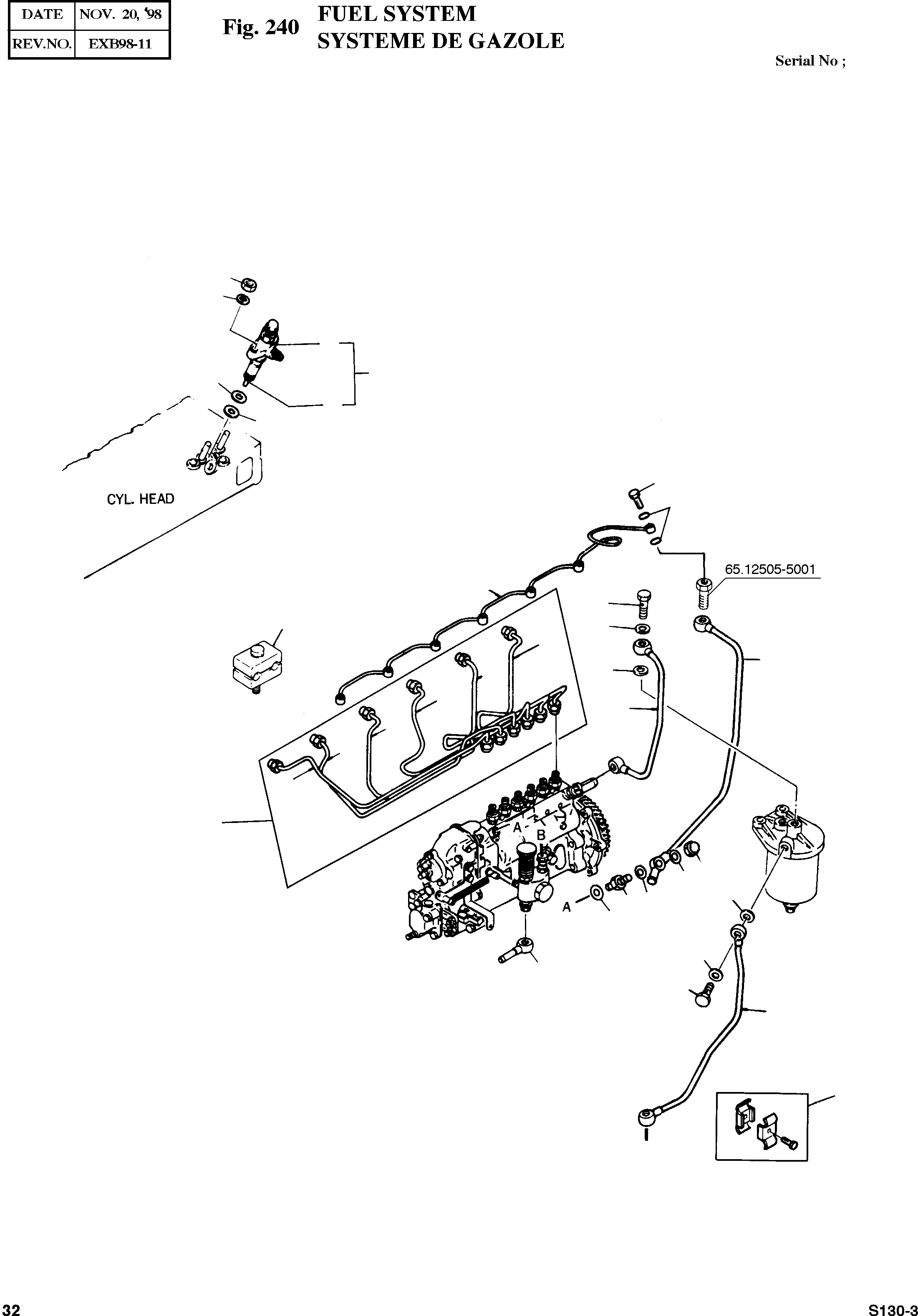 | DATE | NOV. 20, '98 |
|---|---|
| REV.NO. | EXB98-11 |

Fig. 240 FUEL SYSTEM
SYSTEME DE GAZOLE

Serial No ;

CYL. HEAD

65.12505-5001

A

B

A

32

S130-3