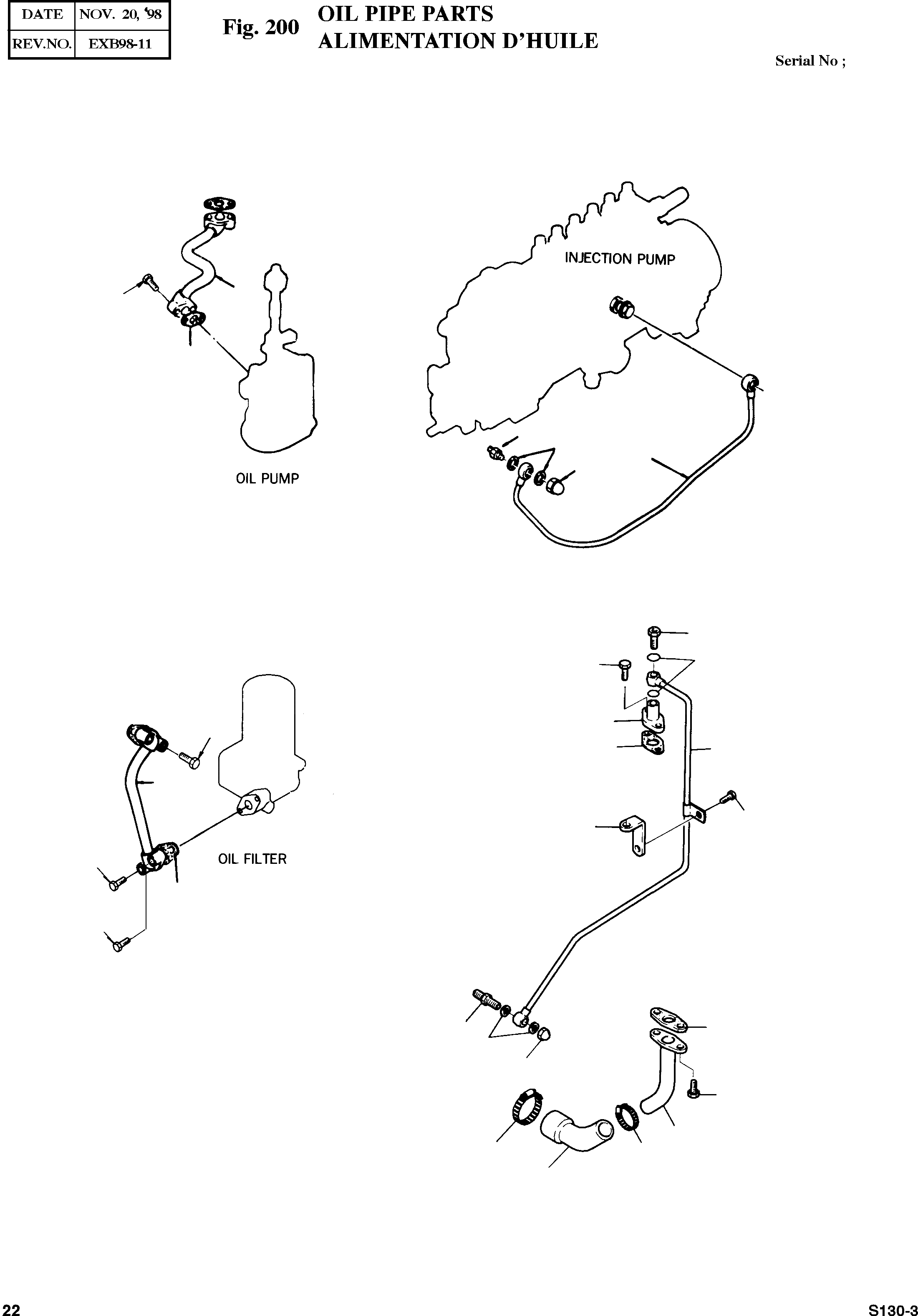 | DATE | NOV. 20, '98 |
|---|---|
| REV.NO. | EXB98-11 |

Fig. 200 OIL PIPE PARTS
ALIMENTATION D'HUILE

Serial No ;

INJECTION PUMP

OIL PUMP

OIL FILTER

22

S130-3