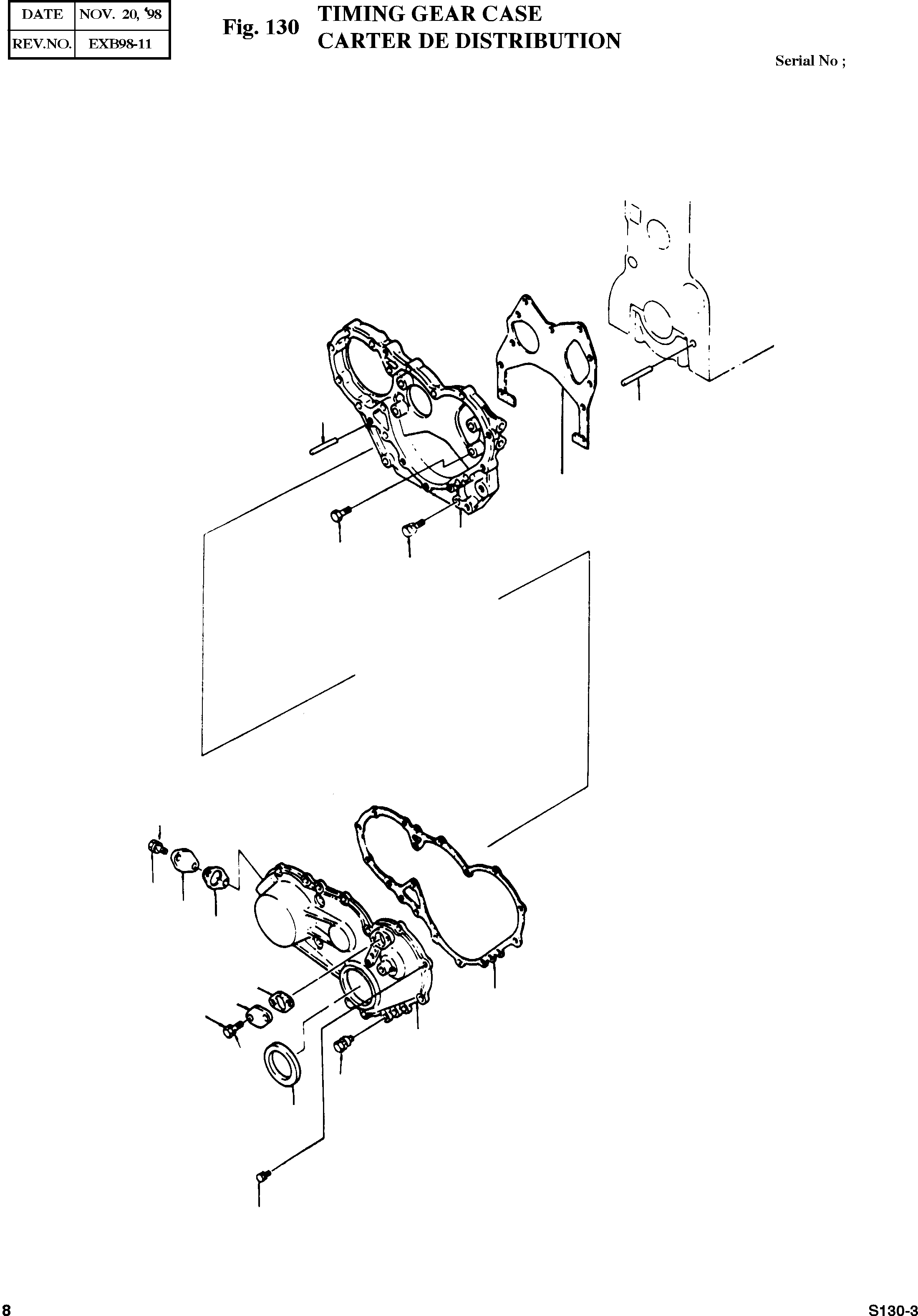 | DATE | NOV. 20, '98 |
|---|---|
| REV.NO. | EXB98-11 |

Fig. 130 TIMING GEAR CASE
CARTER DE DISTRIBUTION

Serial No ;

8

S130-3