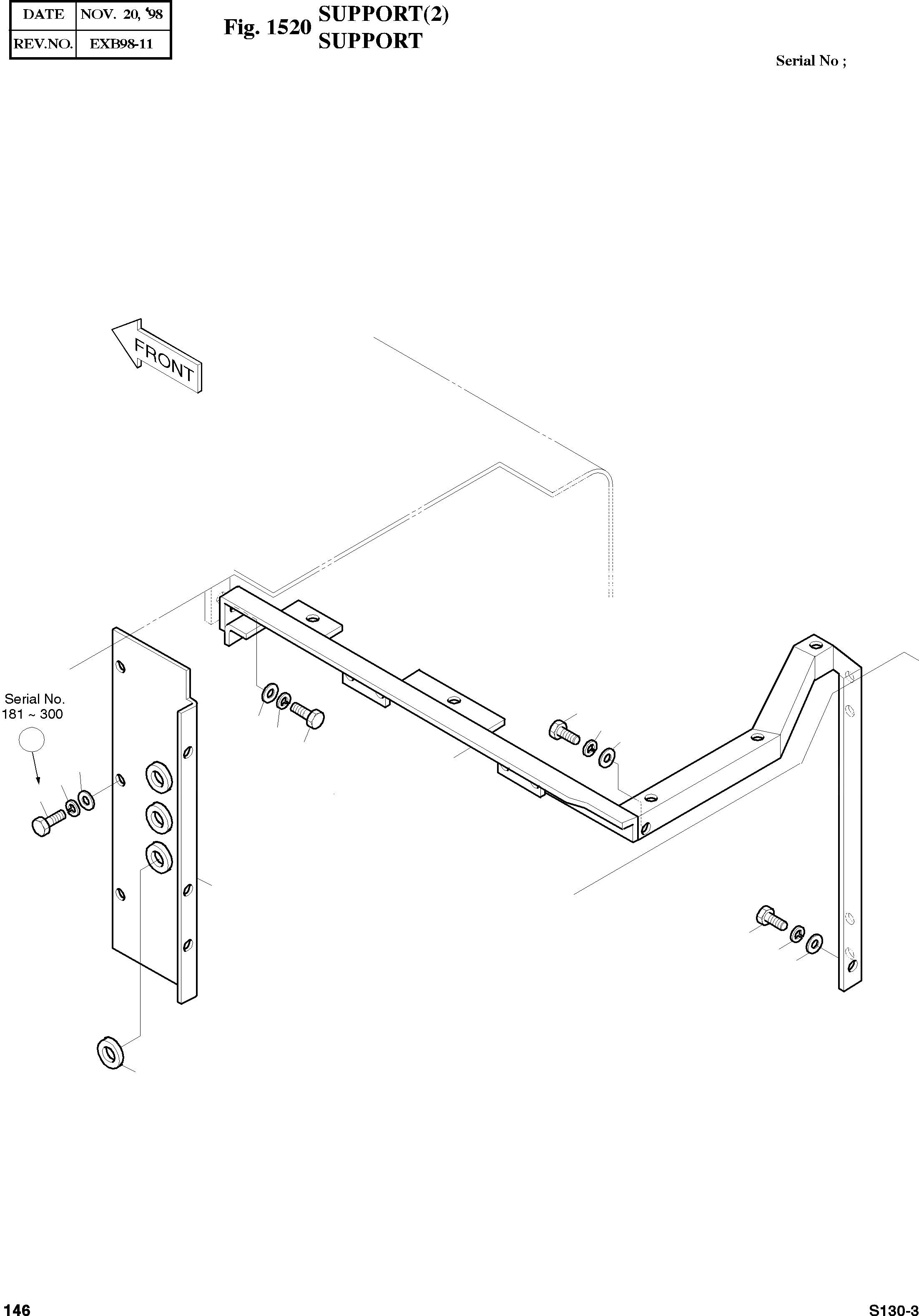 | DATE | NOV. 20, '98 |
|---|---|
| REV.NO. | EXB98-11 |

Fig. 1520 SUPPORT(2)
SUPPORT

Serial No ;

FRONT

Serial No.
181 ~ 300

146

S130-3