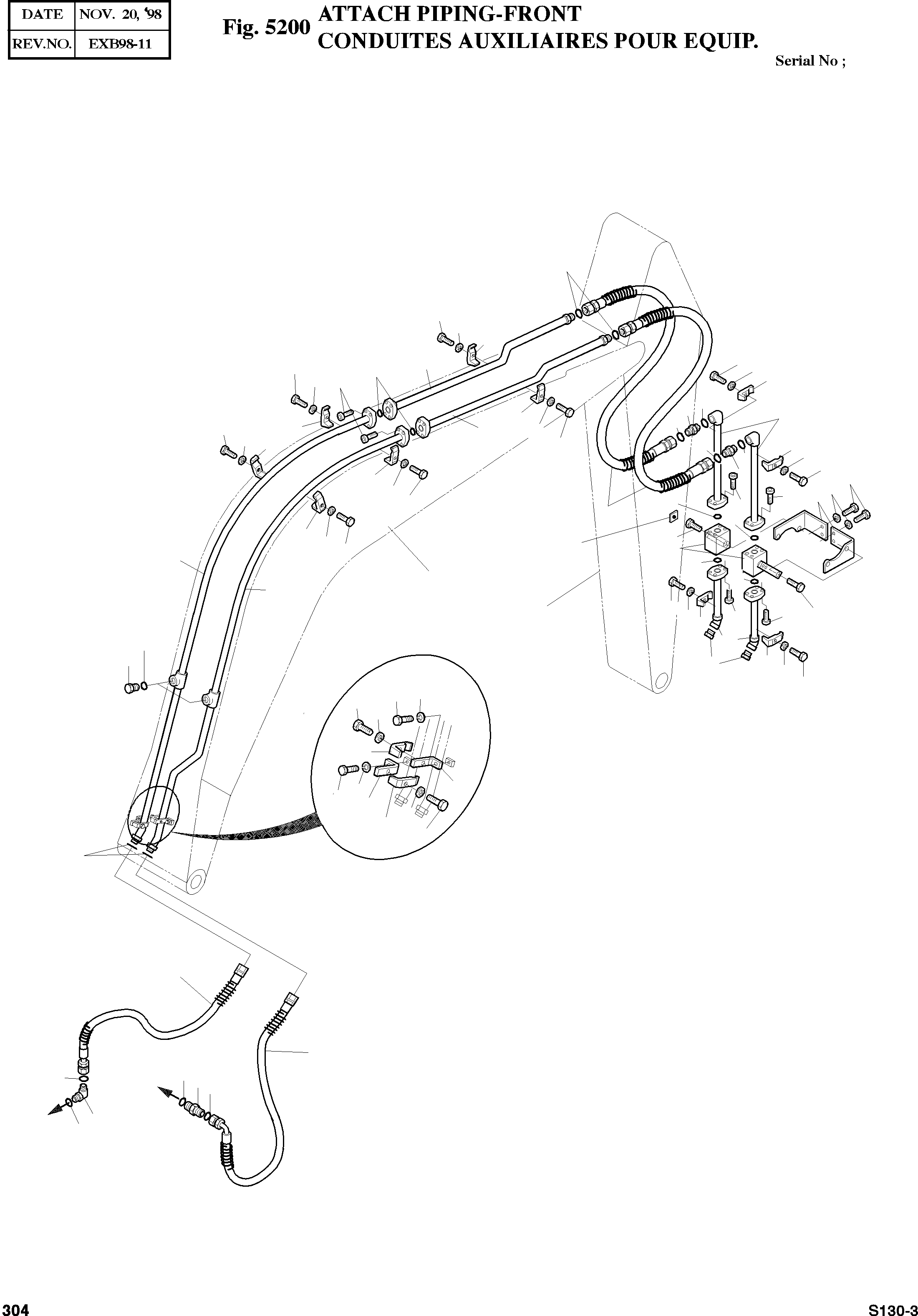 | DATE | NOV. 20, '98 |
|---|---|
| REV.NO. | EXB98-11 |

Fig. 5200 ATTACH PIPING-FRONT
CONDUITES AUXILIAIRES POUR EQUIP.

Serial No ;

304

S130-3