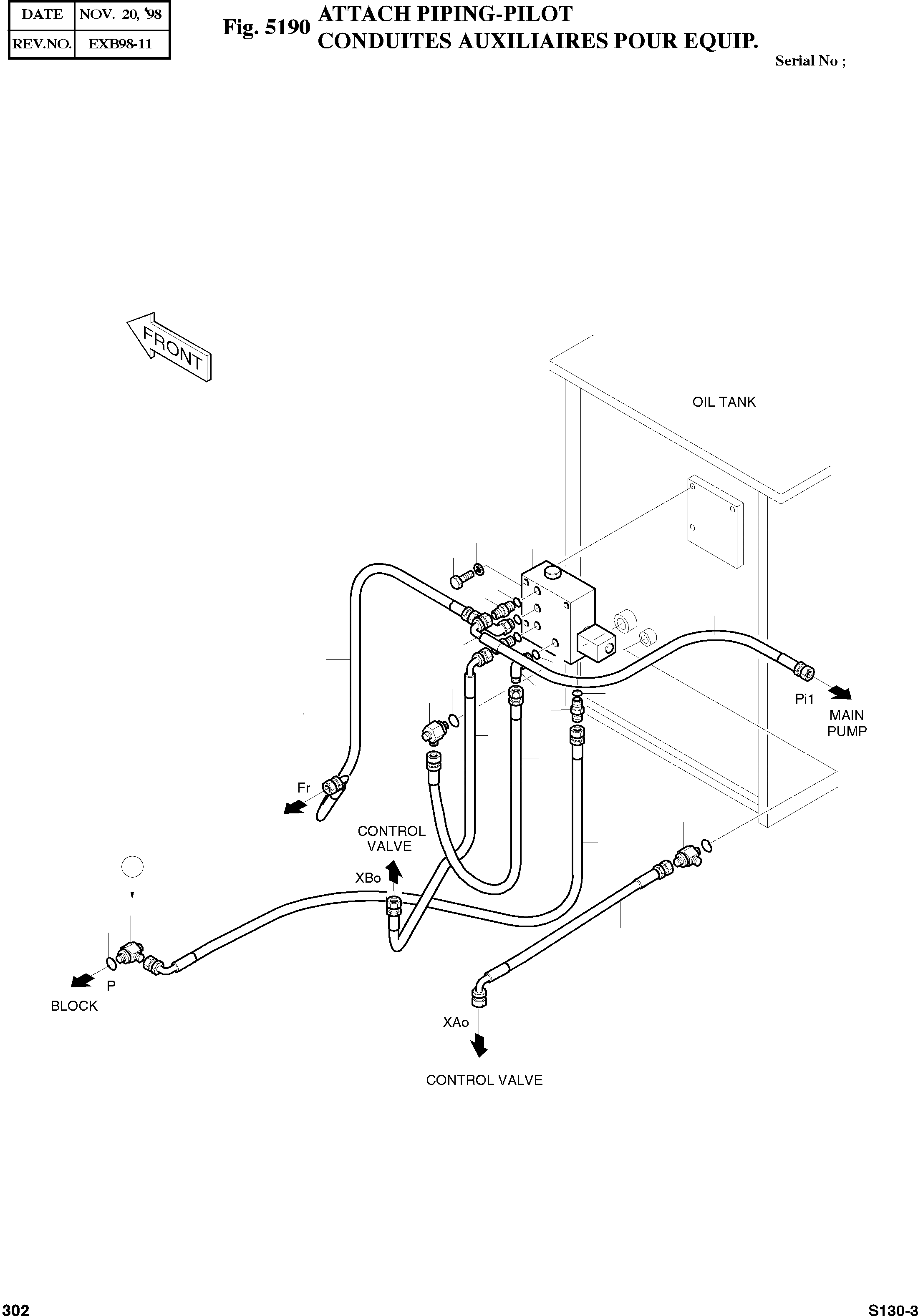 | DATE | NOV. 20, '98 |
|---|---|
| REV.NO. | EXB98-11 |

Fig. 5190 ATTACH PIPING-PILOT
CONDUITES AUXILIAIRES POUR EQUIP.

Serial No ;

FRONT

OIL TANK

Pi1

MAIN PUMP

Fr

CONTROL VALVE

XBo

P

BLOCK

XAo

CONTROL VALVE

302

S130-3