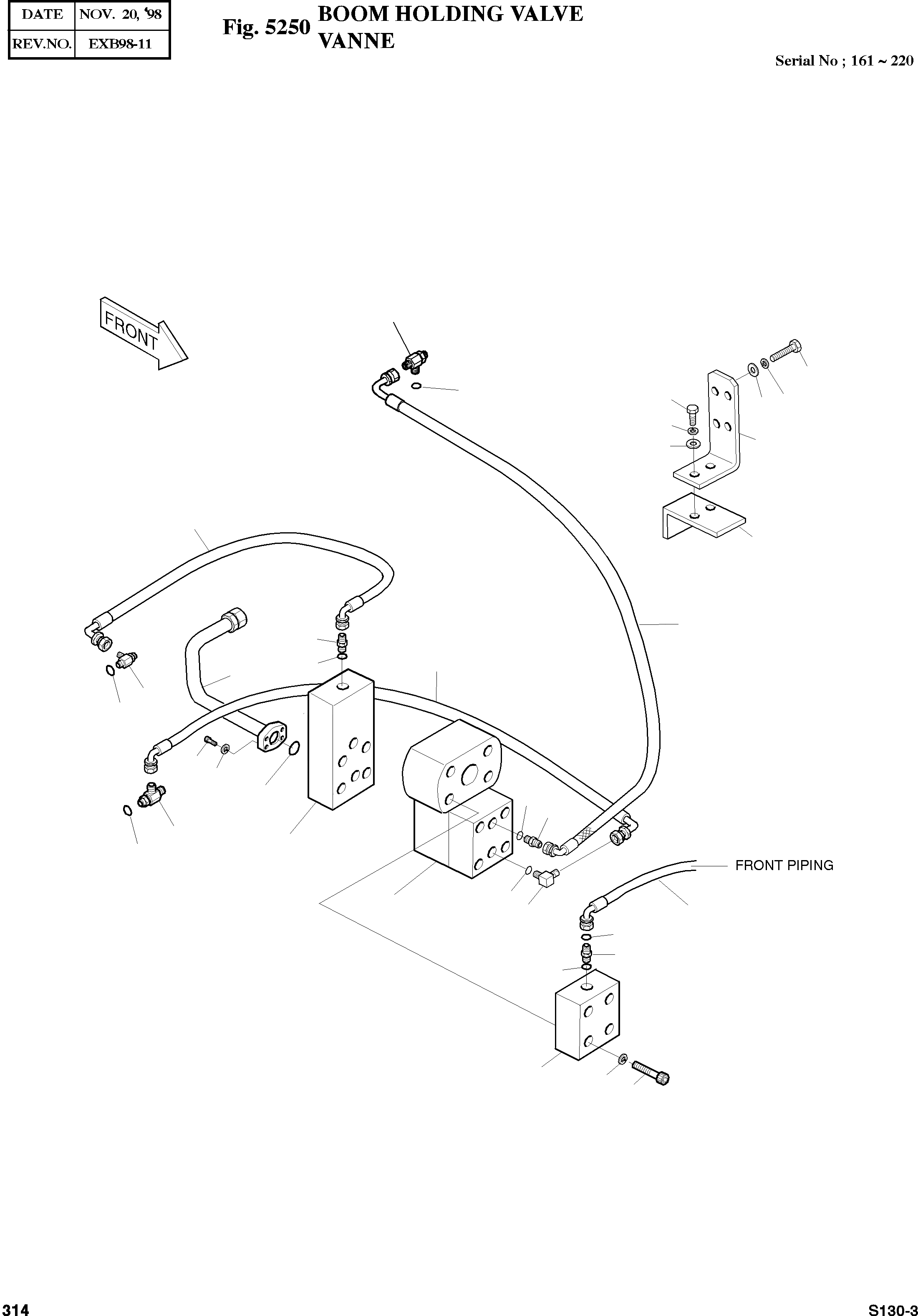 | DATE | NOV. 20, '98 |
|---|---|
| REV.NO. | EXB98-11 |

Fig. 5250 BOOM HOLDING VALVE
VANNE

Serial No ; 161 ~ 220

FRONT

FRONT PIPING

314

S130-3