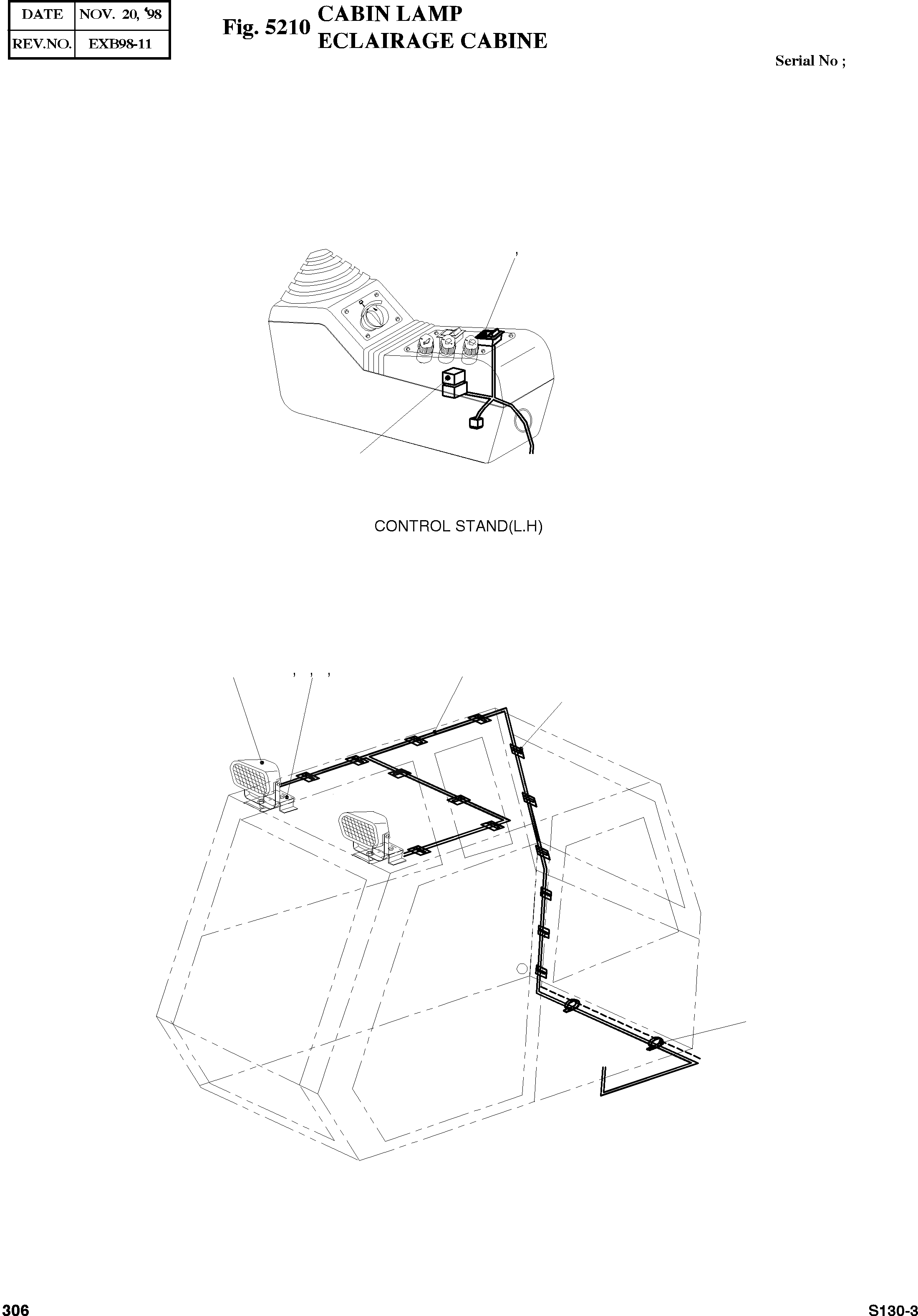 | DATE | NOV. 20, '98 |
|---|---|
| REV.NO. | EXB98-11 |

Fig. 5210 CABIN LAMP
ECLAIRAGE CABINE

Serial No ;

,

CONTROL STAND(L.H)

, , ,

306

S130-3