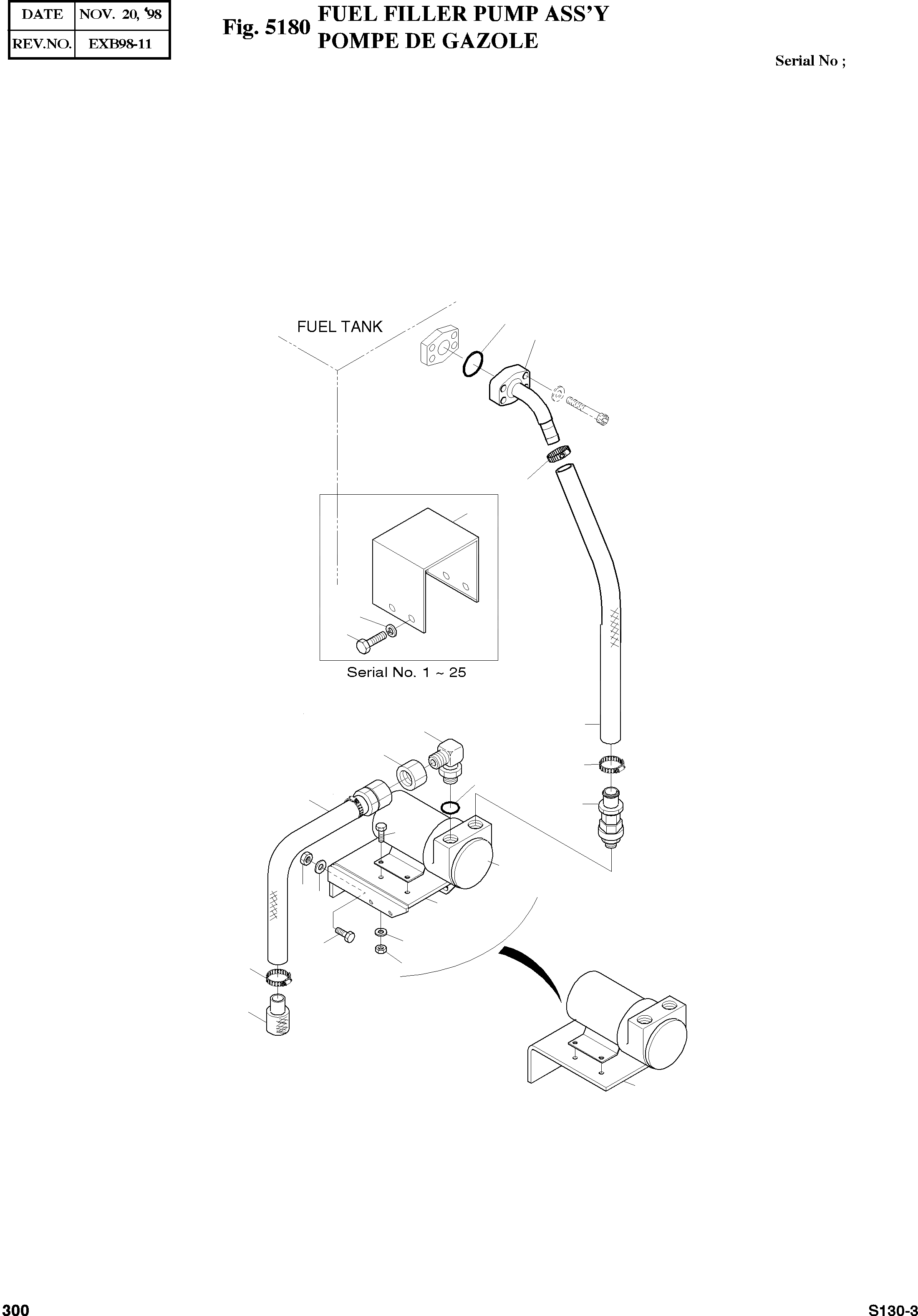 | DATE | NOV. 20, '98 |
|---|---|
| REV.NO. | EXB98-11 |

Fig. 5180 FUEL FILLER PUMP ASS'Y
POMPE DE GAZOLE

Serial No ;

FUEL TANK

Serial No. 1 ~ 25

300

S130-3