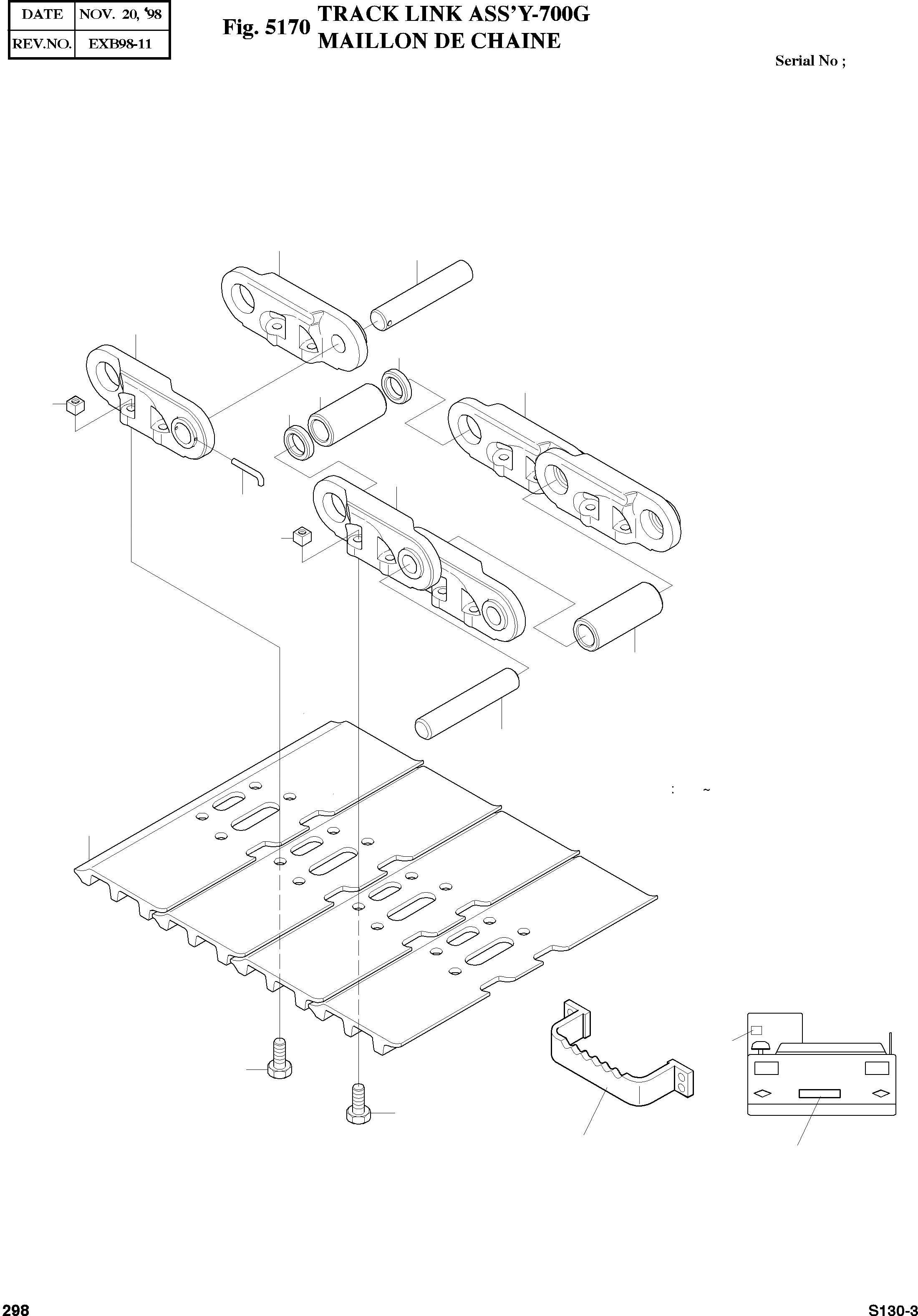 | DATE | NOV. 20, '98 |
|---|---|
| REV.NO. | EXB98-11 |

Fig. 5170 TRACK LINK ASS'Y-700G
MAILLON DE CHAINE

Serial No ;

: ~

298

S130-3