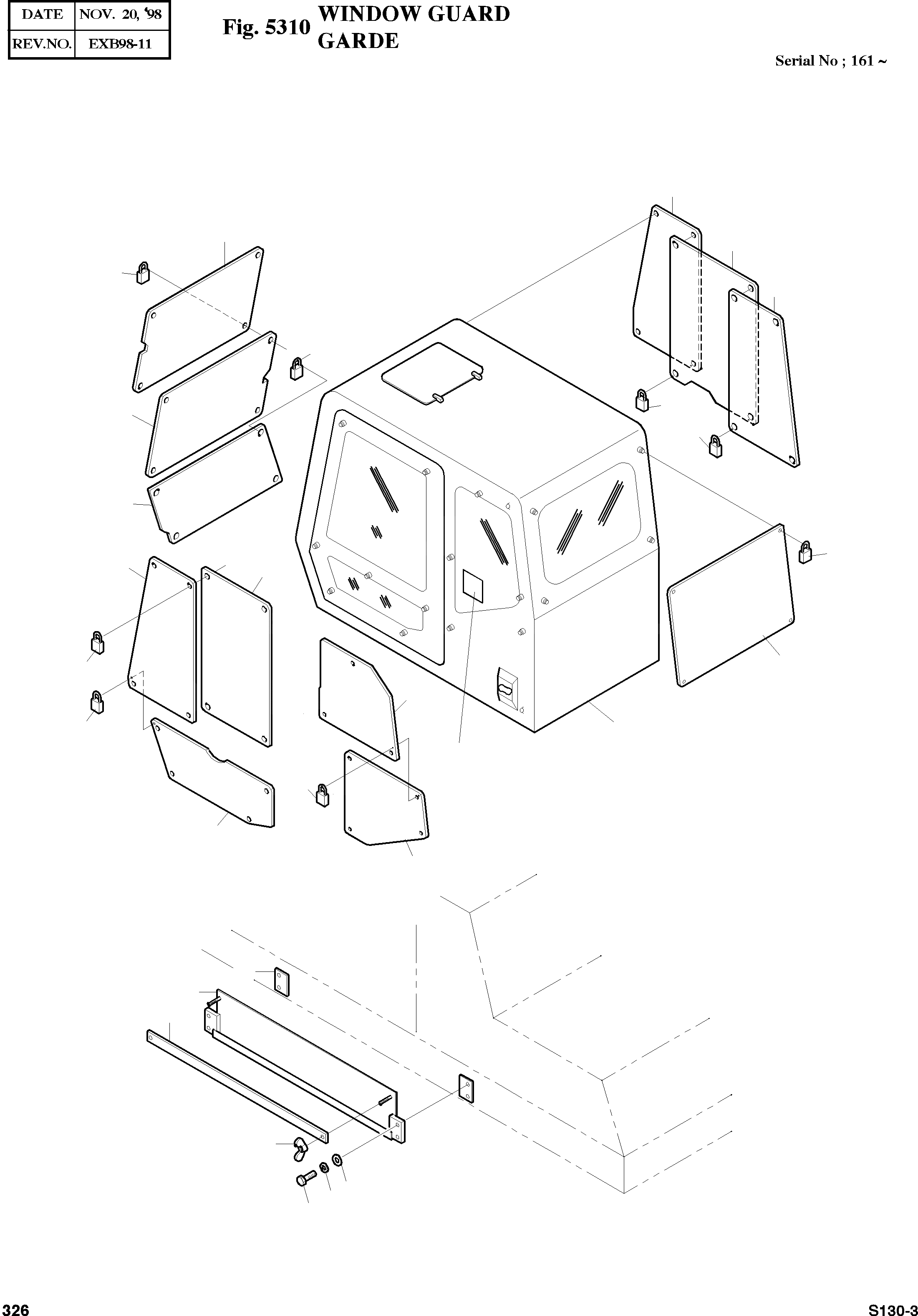 | DATE | NOV. 20, '98 |
|---|---|
| REV.NO. | EXB98-11 |

Fig. 5310 WINDOW GUARD
GARDE

Serial No ; 161 ~

326

S130-3