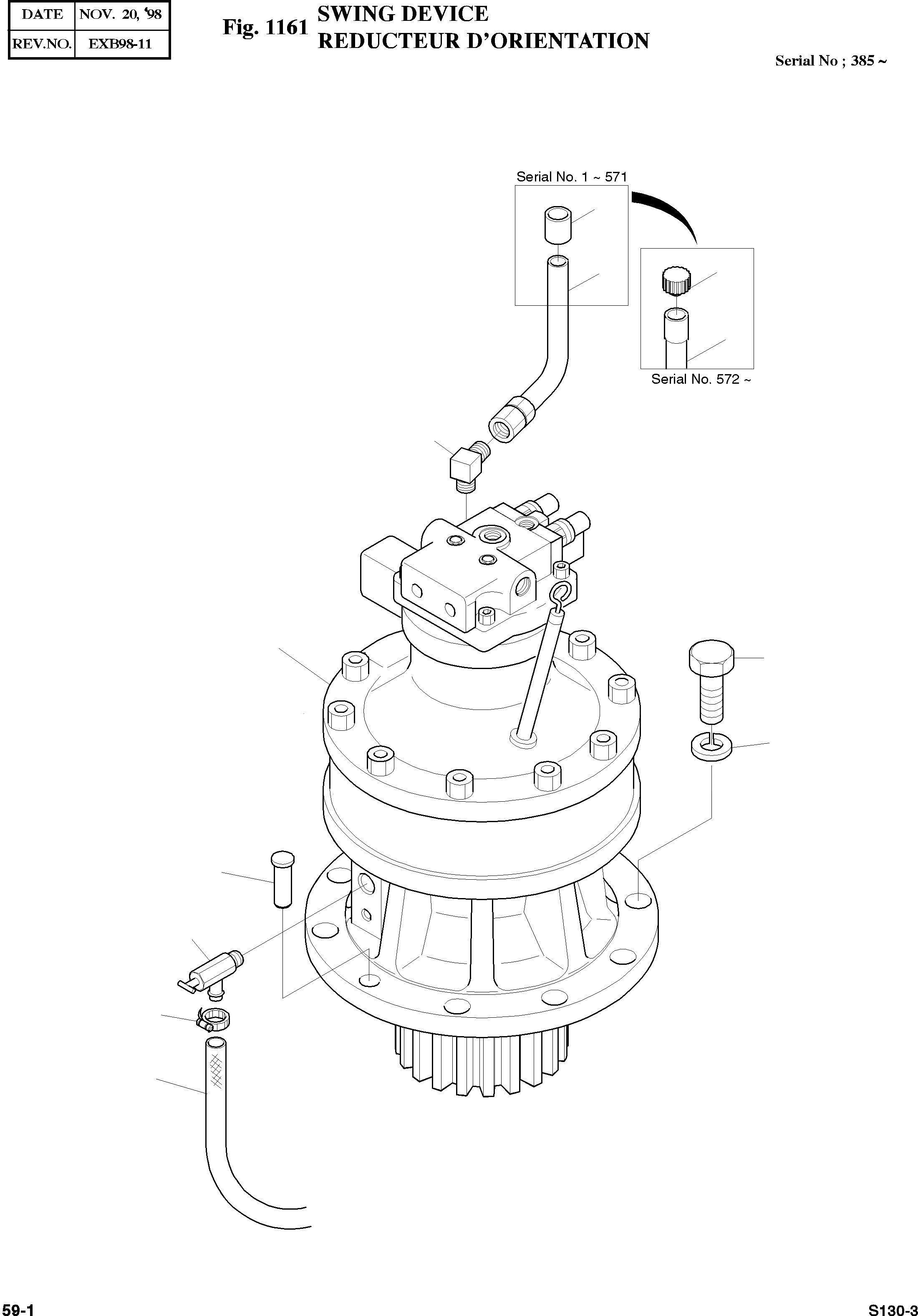 | DATE | NOV. 20, '98 |
|---|---|
| REV.NO. | EXB98-11 |

Fig. 1161 SWING DEVICE
REDUCTEUR D'ORIENTATION

Serial No ; 385 ~

Serial No. 1 ~ 571

Serial No. 572 ~

59-1

S130-3