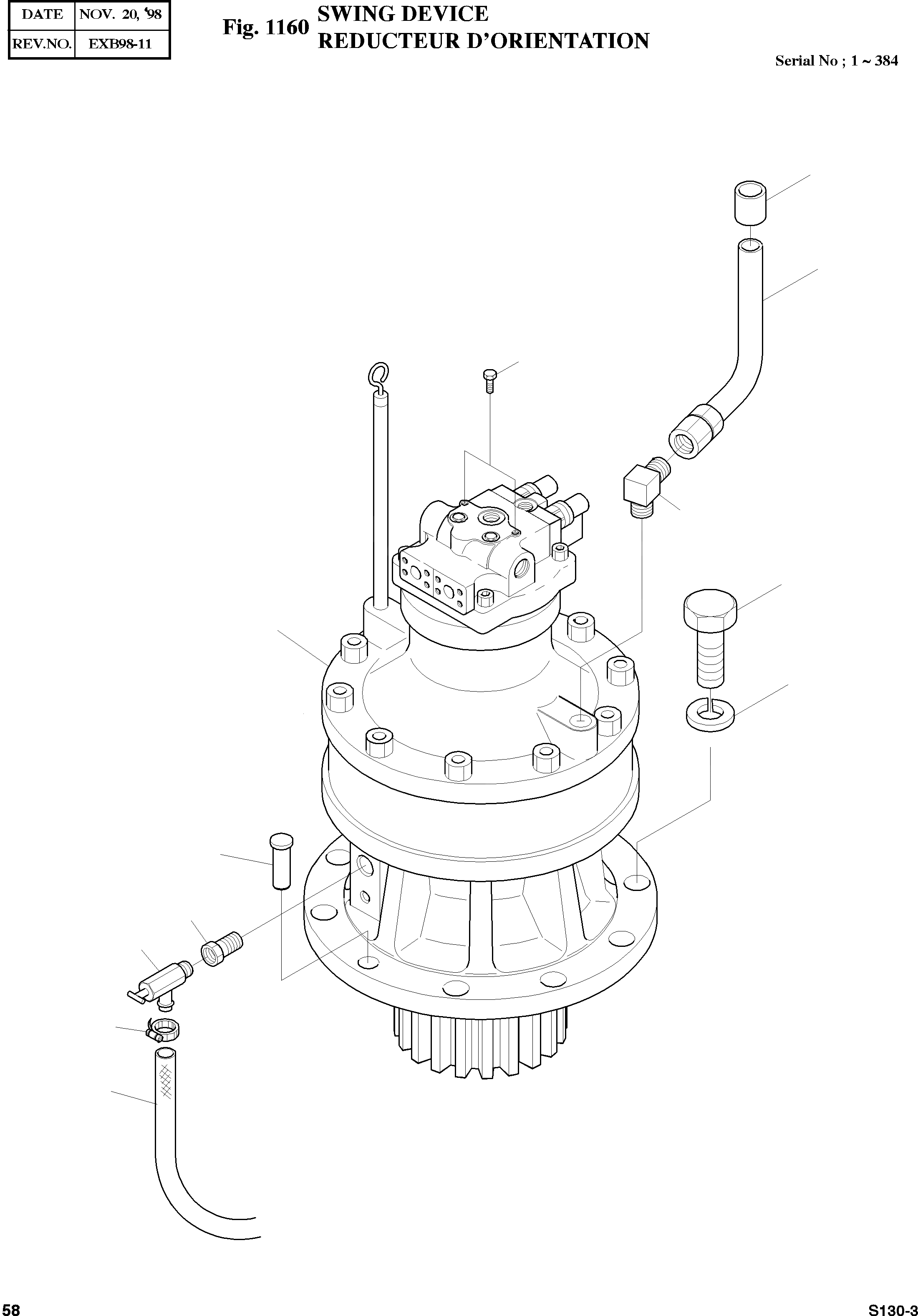 | DATE | NOV. 20, '98 |
|---|---|
| REV.NO. | EXB98-11 |

Fig. 1160 SWING DEVICE
REDUCTEUR D'ORIENTATION

Serial No ; 1 ~ 384

58

S130-3