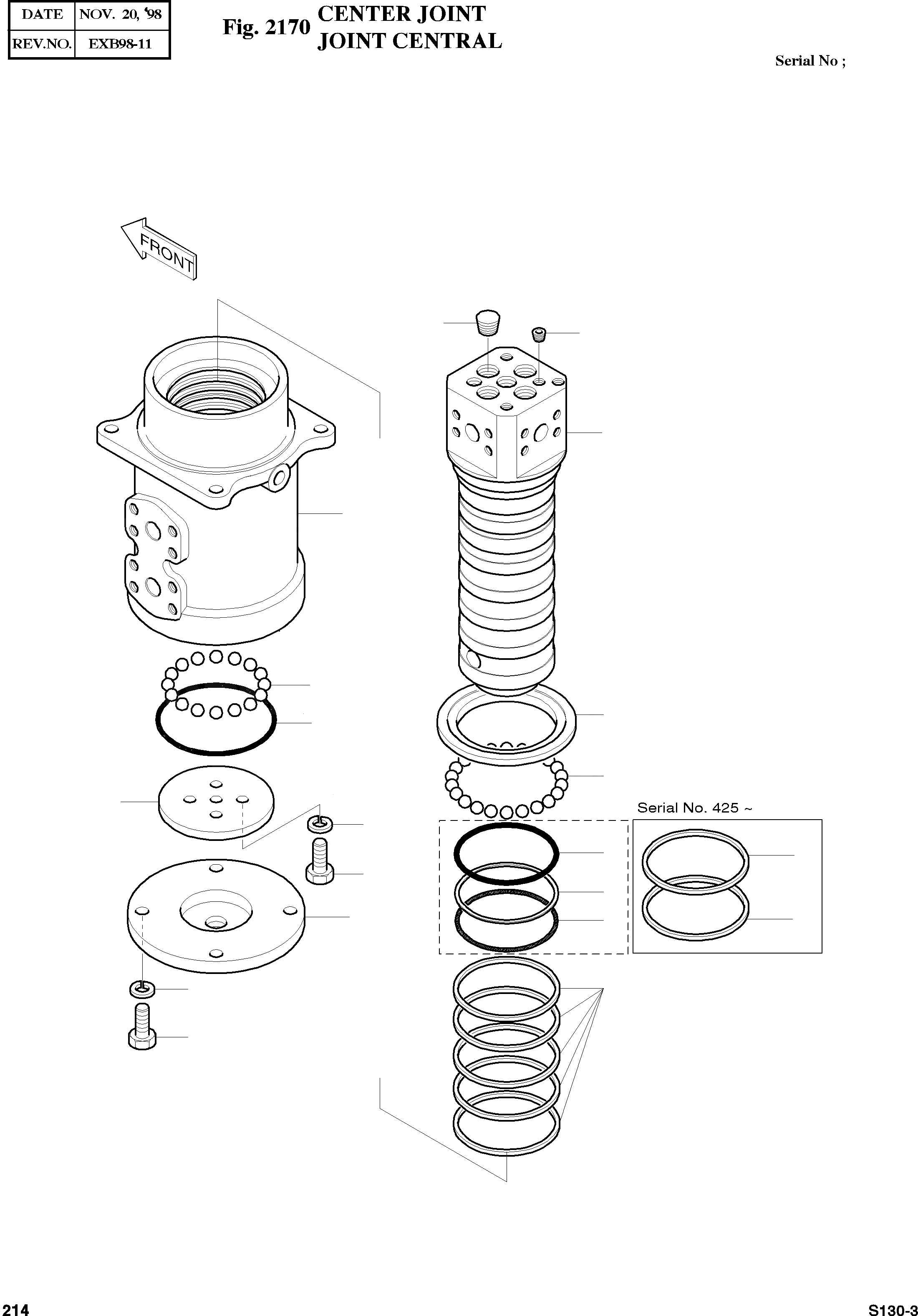 | DATE | NOV. 20, '98 |
|---|---|
| REV.NO. | EXB98-11 |

Fig. 2170 CENTER JOINT
JOINT CENTRAL

Serial No ;

FRONT

Serial No. 425 ~

214

S130-3