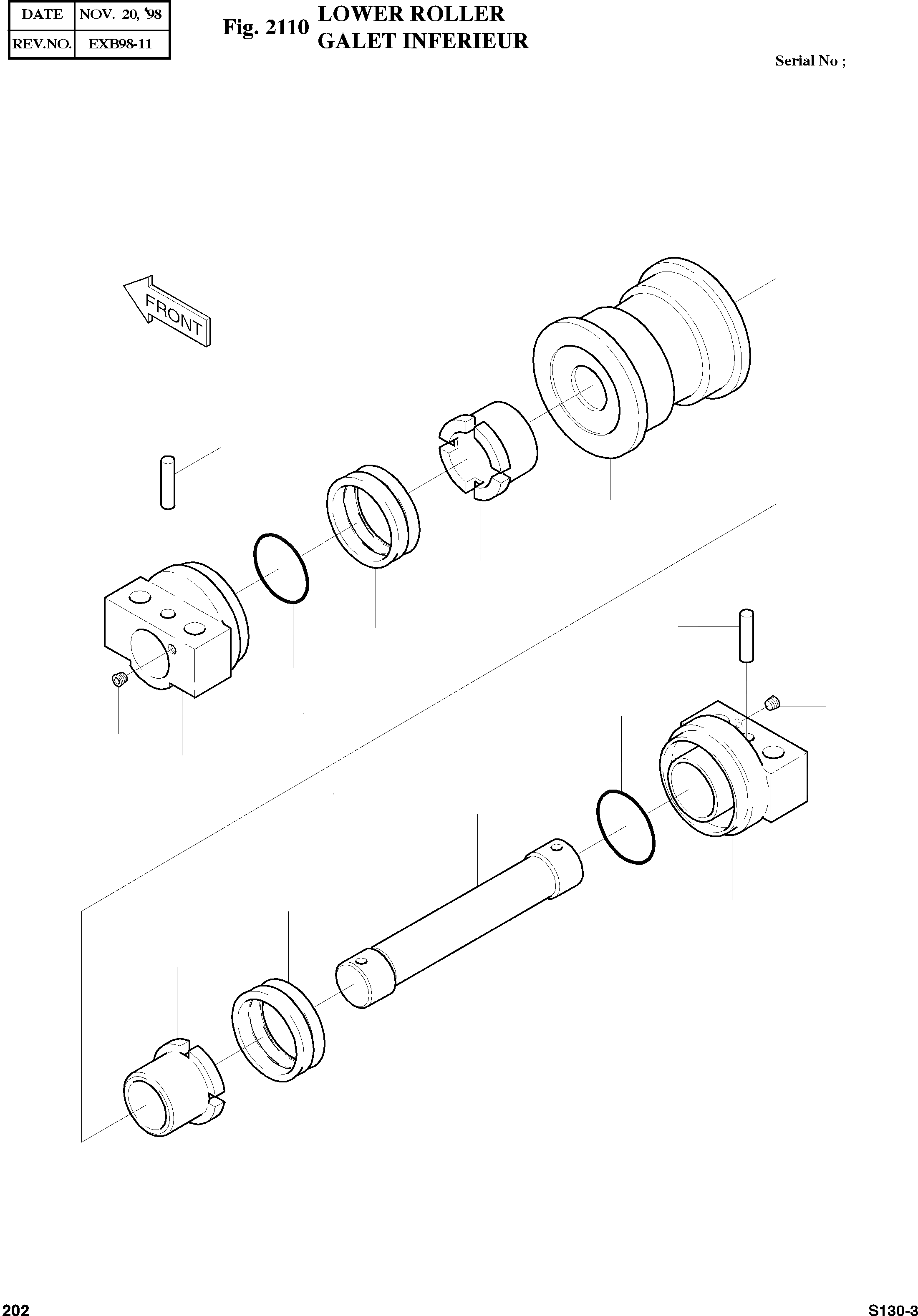 | DATE | NOV. 20, '98 |
|---|---|
| REV.NO. | EXB98-11 |

Fig. 2110 LOWER ROLLER
GALET INFERIEUR

Serial No ;

FRONT

202

S130-3