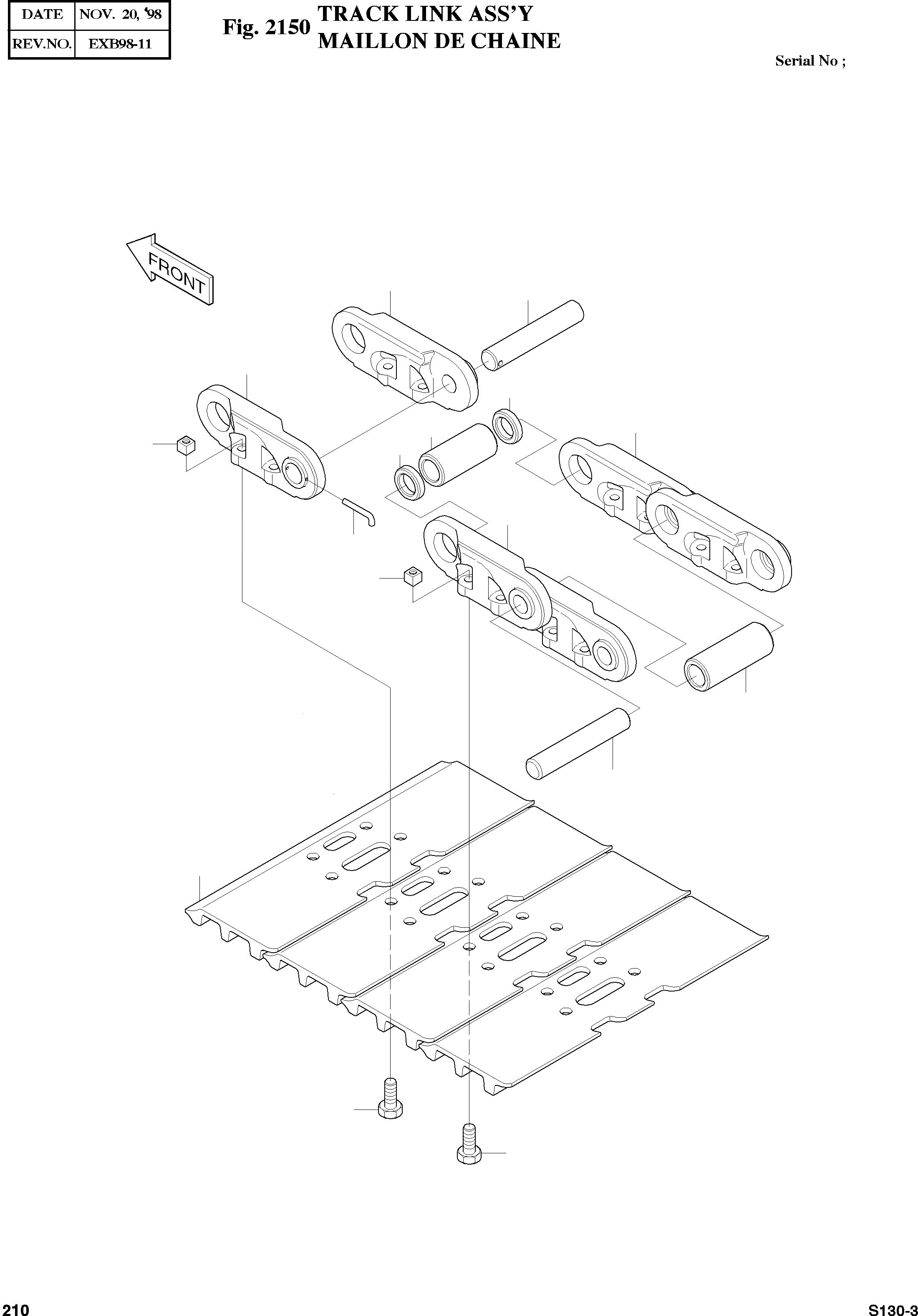 | DATE | NOV. 20, '98 |
|---|---|
| REV.NO. | EXB98-11 |

Fig. 2150 TRACK LINK ASS'Y
MAILLON DE CHAINE

Serial No ;

FRONT

210

S130-3