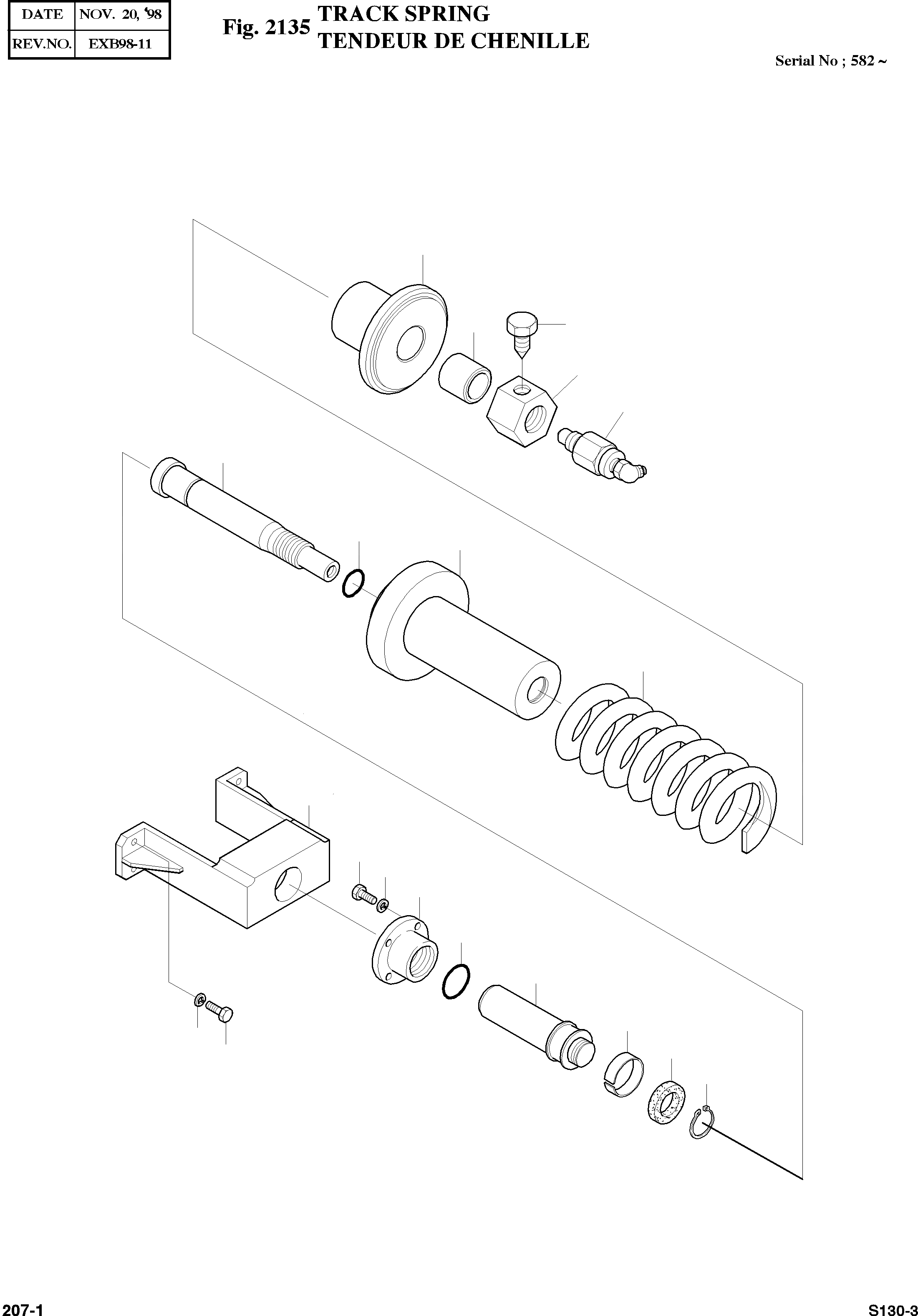 | DATE | NOV. 20, '98 |
|---|---|
| REV.NO. | EXB98-11 |

Fig. 2135 TRACK SPRING
TENDEUR DE CHENILLE

Serial No ; 582 ~

207-1

S130-3