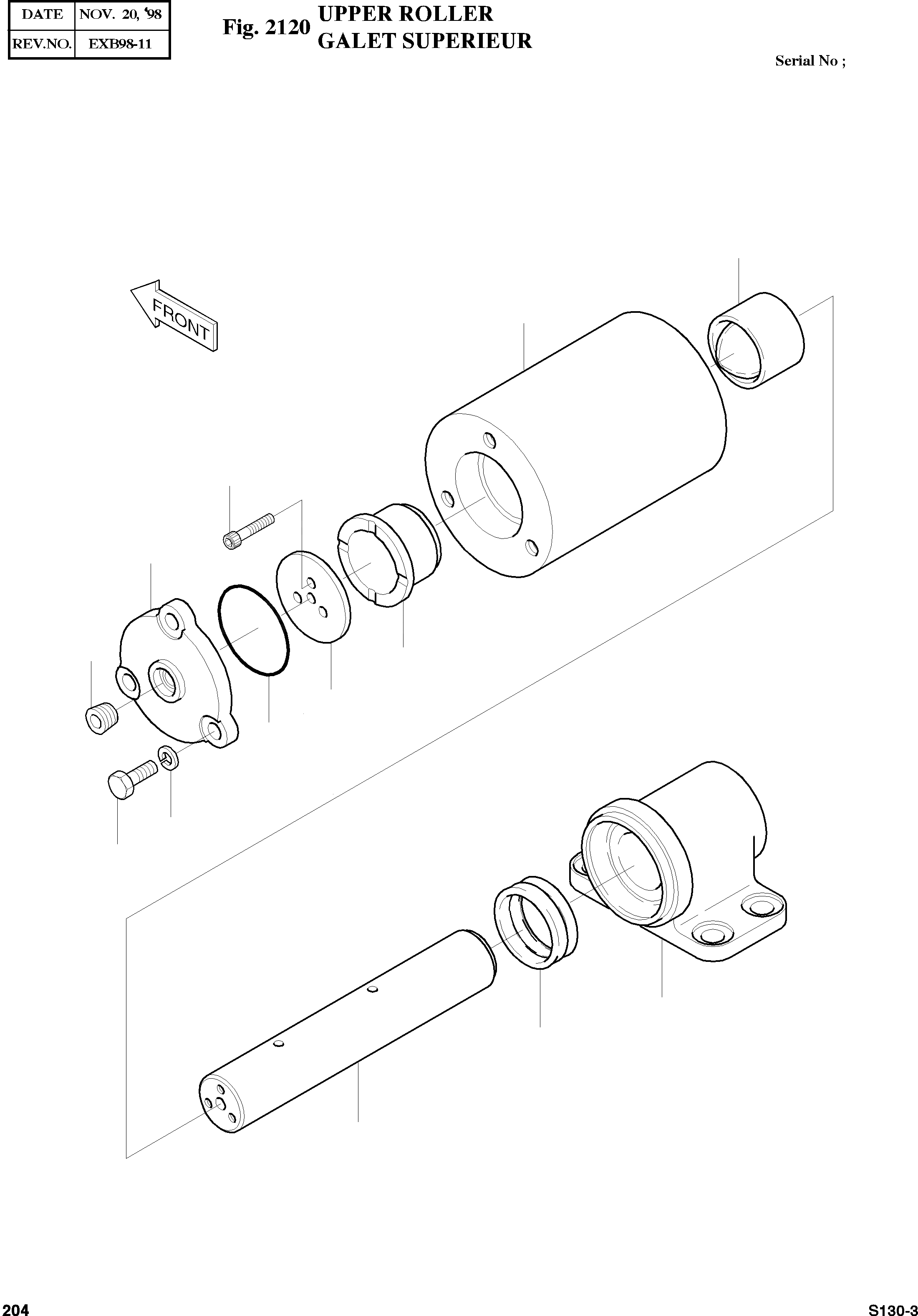 | DATE | NOV. 20, '98 |
|---|---|
| REV.NO. | EXB98-11 |

Fig. 2120 UPPER ROLLER
GALET SUPERIEUR

Serial No ;

FRONT

204

S130-3