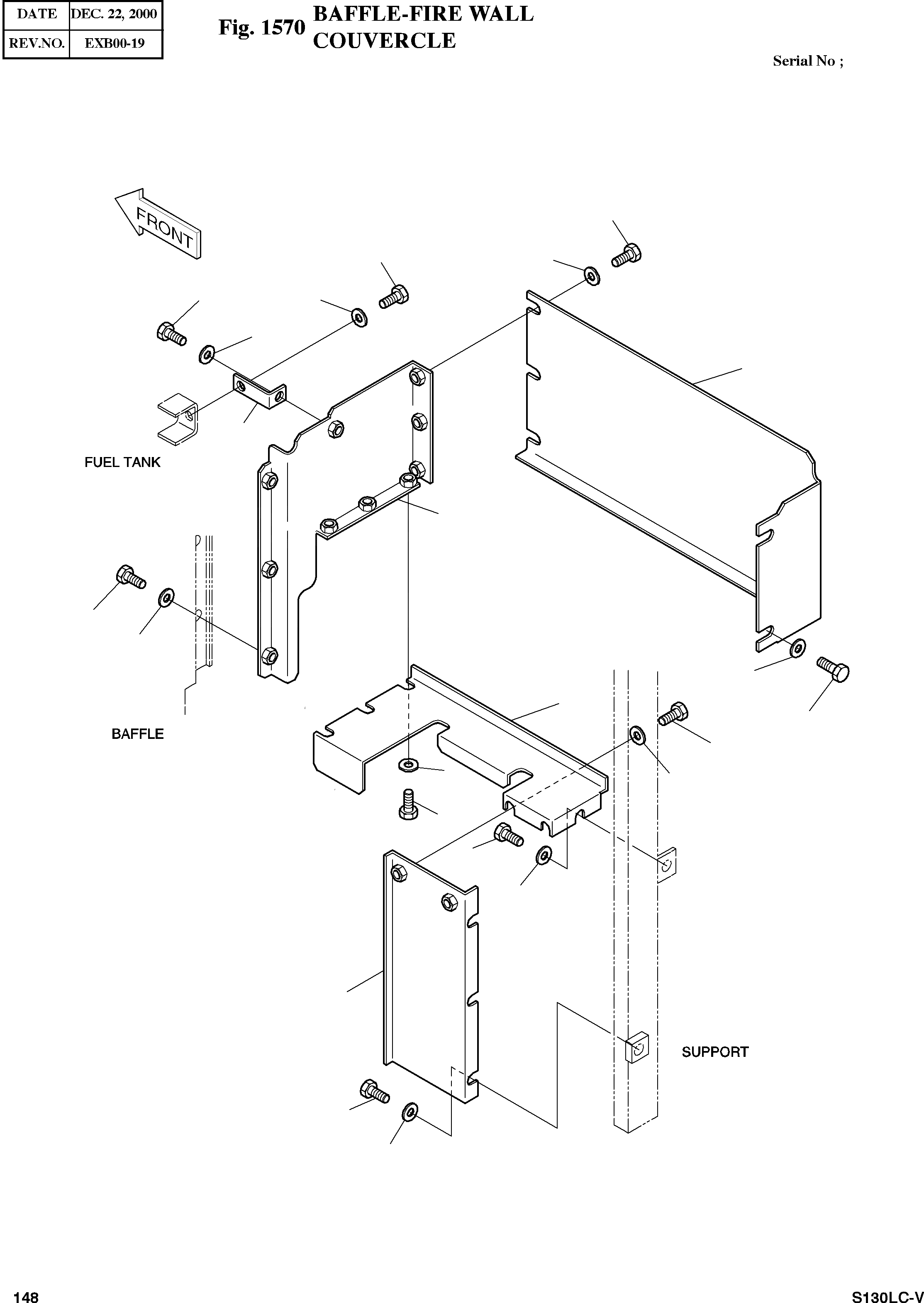 | DATE | DEC. 22, 2000 |
|---|---|
| REV.NO. | EXB00-19 |

Fig. 1570 BAFFLE-FIRE WALL
COUVERCLE

Serial No ;

FRONT

FUEL TANK

BAFFLE

SUPPORT

148

S130LC-V