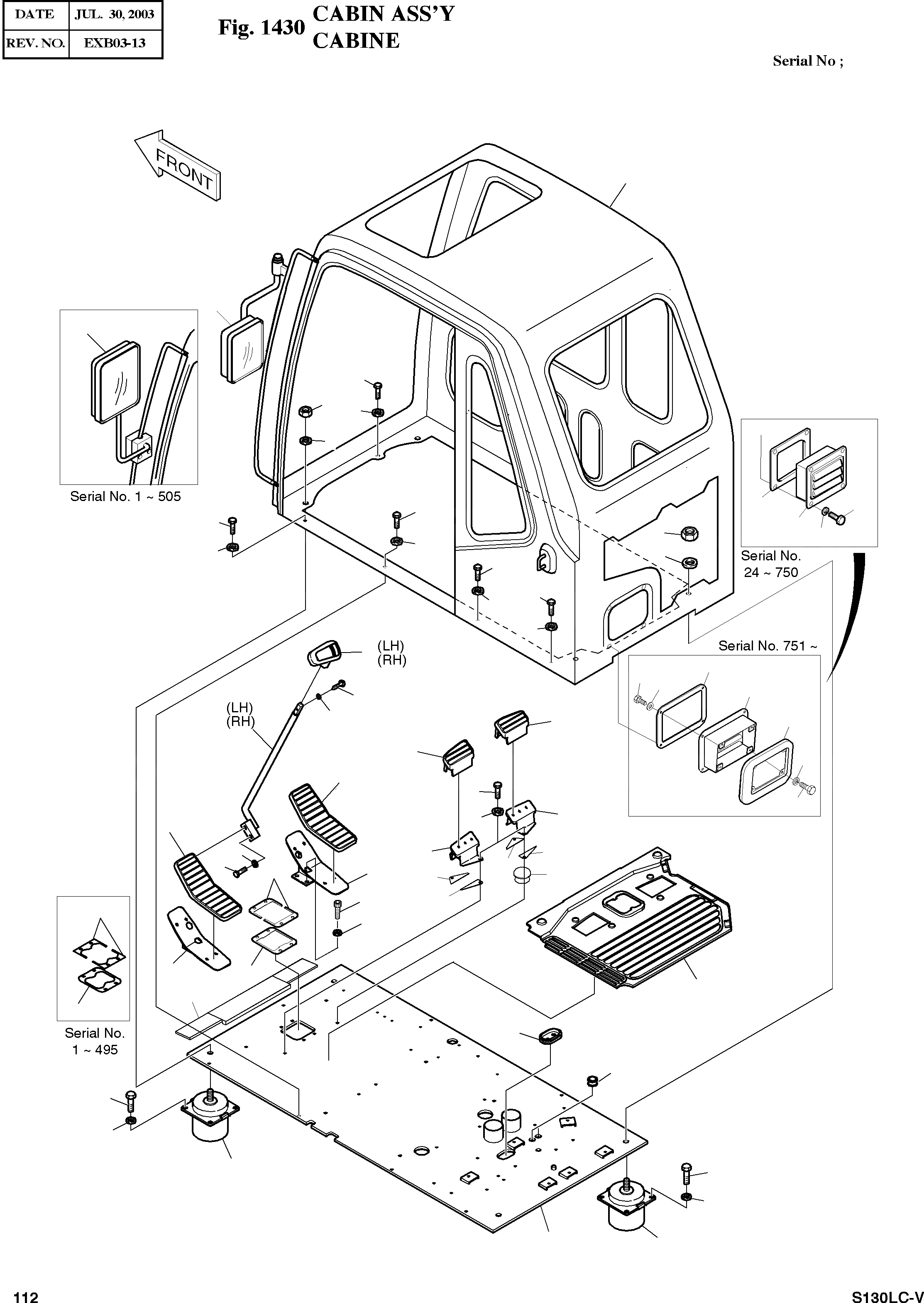 | DATE | JUL. 30, 2003 |
|---|---|
| REV. NO. | EXB03-13 |

Fig. 1430 CABIN ASS'Y
CABINE

Serial No ;

FRONT

Serial No. 1 ~ 505

Serial No. 24 ~ 750

Serial No. 751 ~

(LH)
(RH)

(LH)
(RH)

Serial No. 1 ~ 495

112

S130LC-V