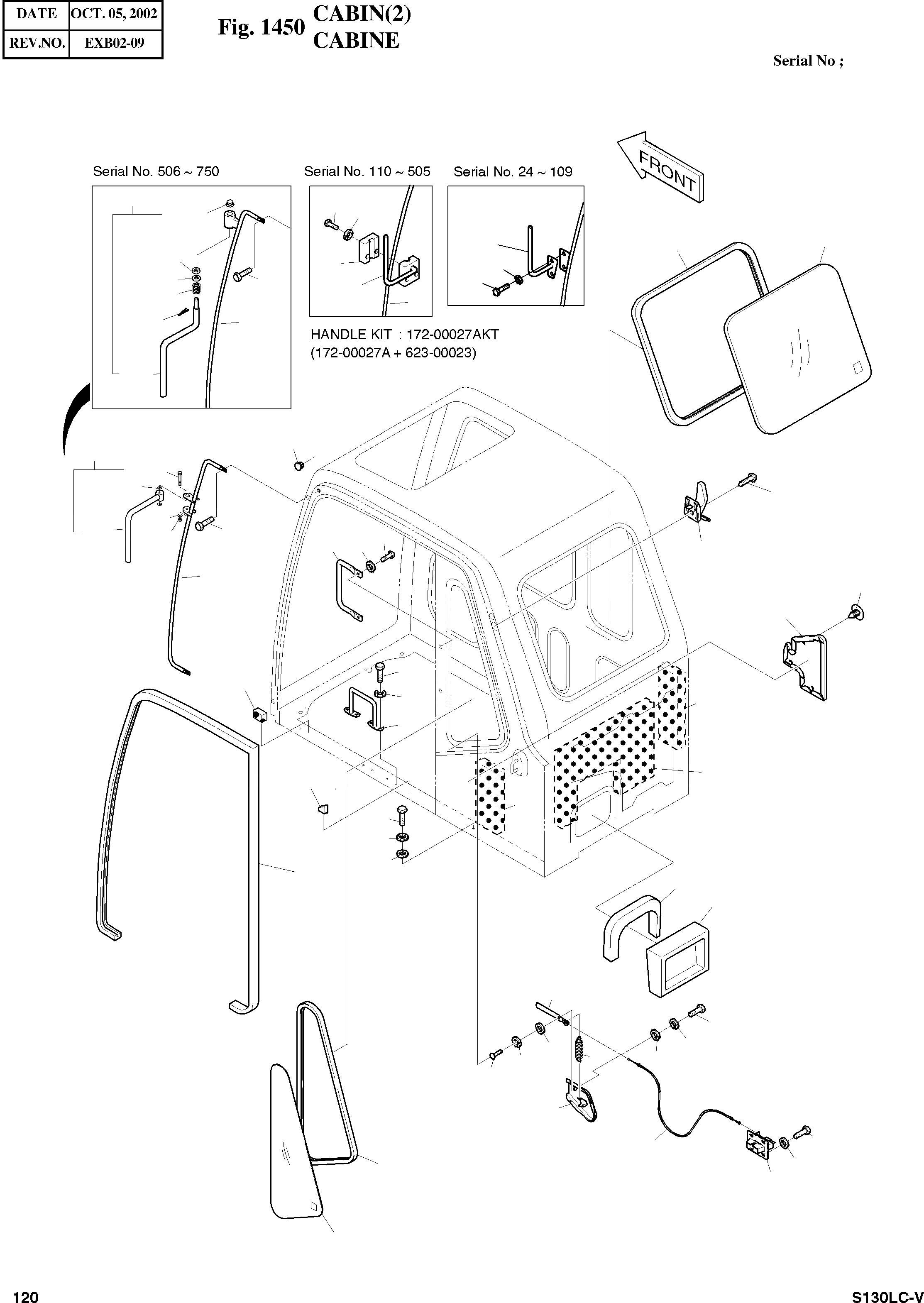 | DATE | OCT. 05, 2002 |
|---|---|
| REV.NO. | EXB02-09 |

Fig. 1450 CABIN(2)
CABINE

Serial No ;

Serial No. 506 ~ 750

Serial No. 110 ~ 505

Serial No. 24 ~ 109

FRONT

HANDLE KIT : 172-00027AKT
(172-00027A + 623-00023)

120

S130LC-V