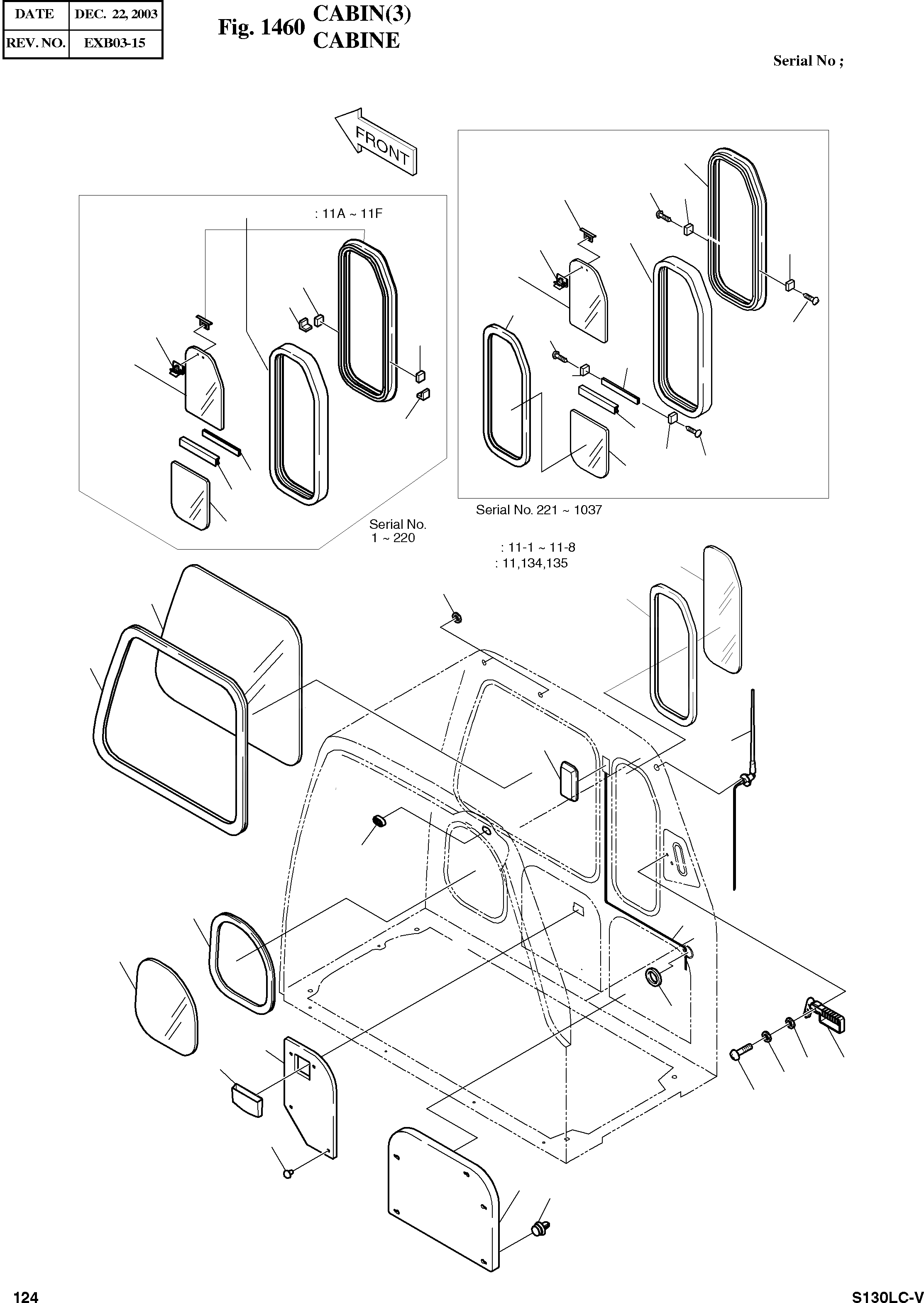 | DATE | DEC. 22, 2003 |
|---|---|
| REV. NO. | EXB03-15 |

Fig. 1460 CABIN(3)
CABINE

Serial No ;

FRONT

: 11A ~ 11F

Serial No.
1 ~ 220

Serial No. 221 ~ 1037

: 11-1 ~ 11-8
: 11,134,135

124

S130LC-V