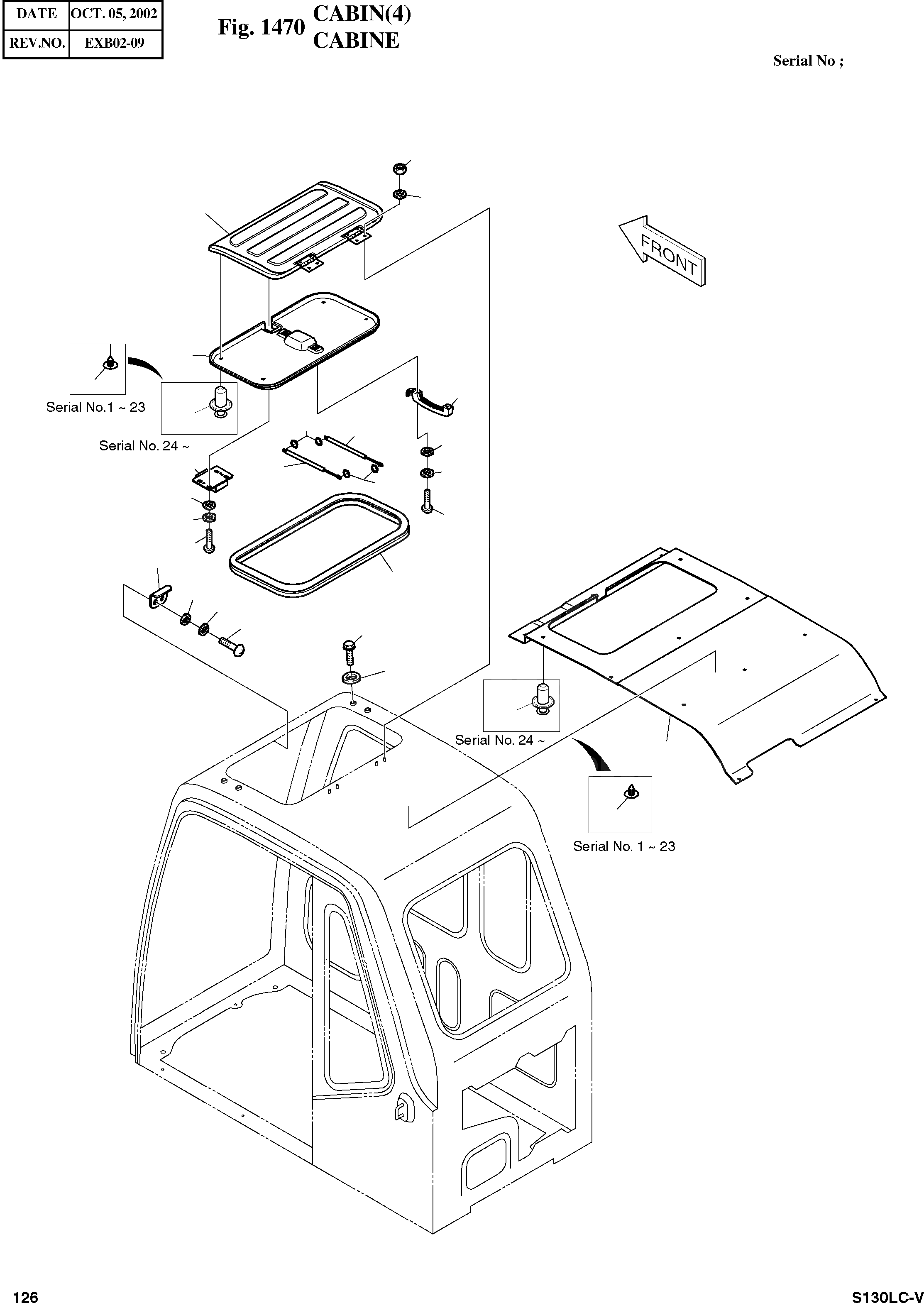 | DATE | OCT. 05, 2002 |
|---|---|
| REV.NO. | EXB02-09 |

Fig. 1470 CABIN(4) CABINE

Serial No ;

FRONT

Serial No.1 ~ 23

Serial No. 24 ~

Serial No. 24 ~

Serial No. 1 ~ 23

126

S130LC-V