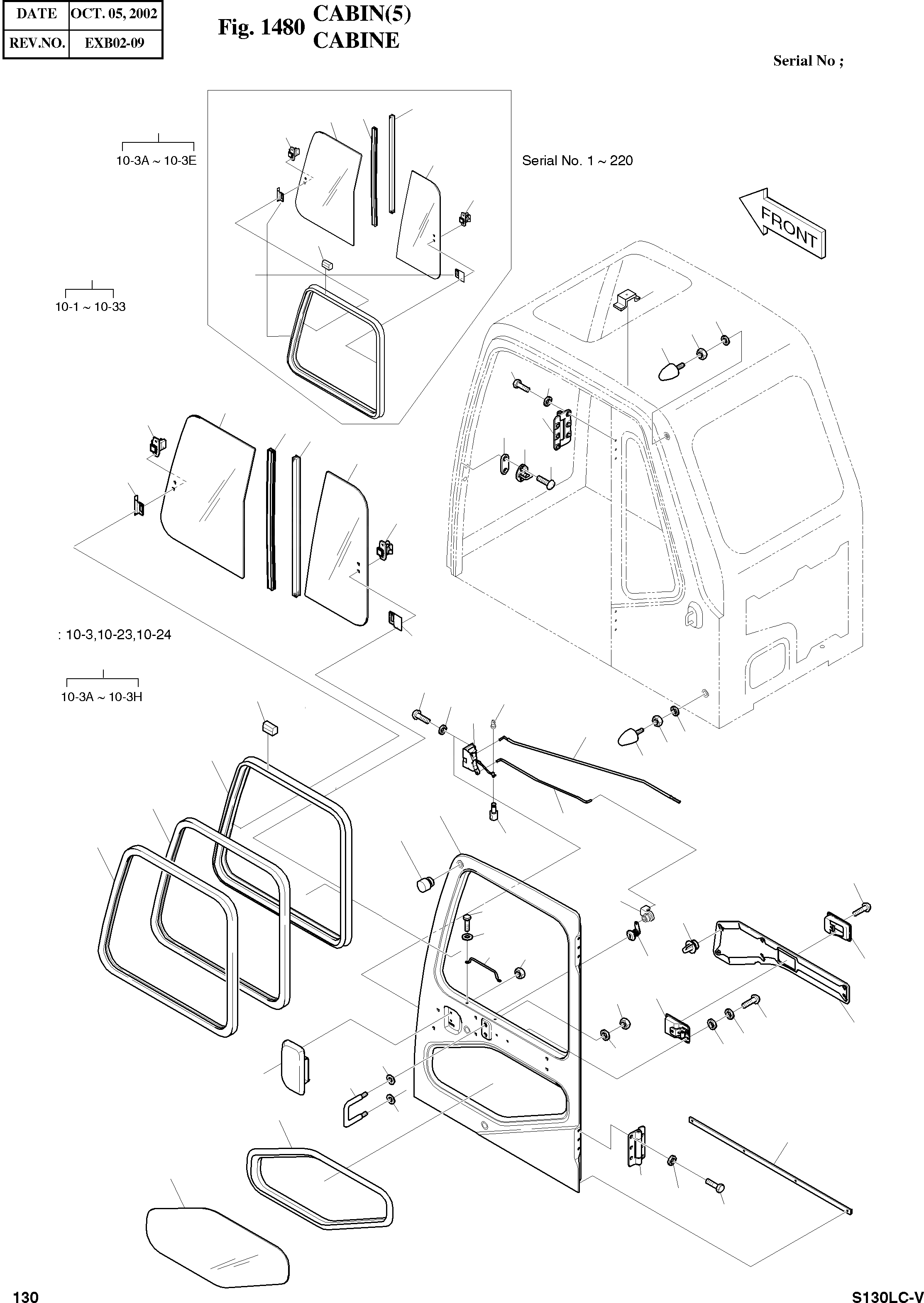 | DATE | OCT. 05, 2002 |
|---|---|
| REV.NO. | EXB02-09 |

Fig. 1480 CABIN(5)
CABINE

Serial No ;

10-3A ~ 10-3E

Serial No. 1 ~ 220

FRONT

10-1 ~ 10-33

: 10-3,10-23,10-24

10-3A ~ 10-3H

130

S130LC-V