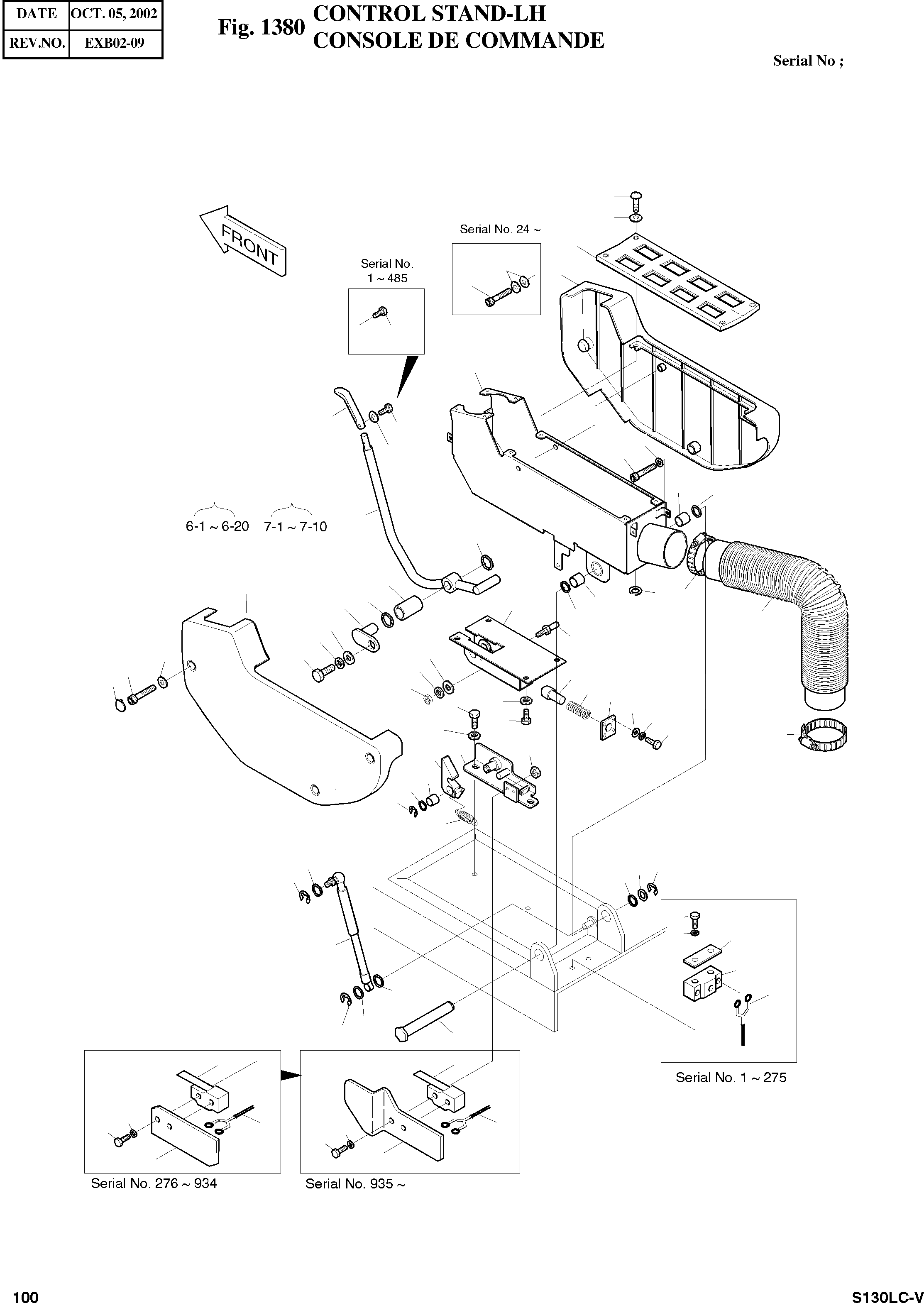 | DATE | OCT. 05, 2002 |
|---|---|
| REV.NO. | EXB02-09 |

Fig. 1380 CONTROL STAND-LH
CONSOLE DE COMMANDE

Serial No ;

FRONT

Serial No. 24 ~

Serial No. 1 ~ 485

6-1 ~ 6-20 7-1 ~ 7-10

Serial No. 1 ~ 275

Serial No. 276 ~ 934

Serial No. 935 ~

100

S130LC-V